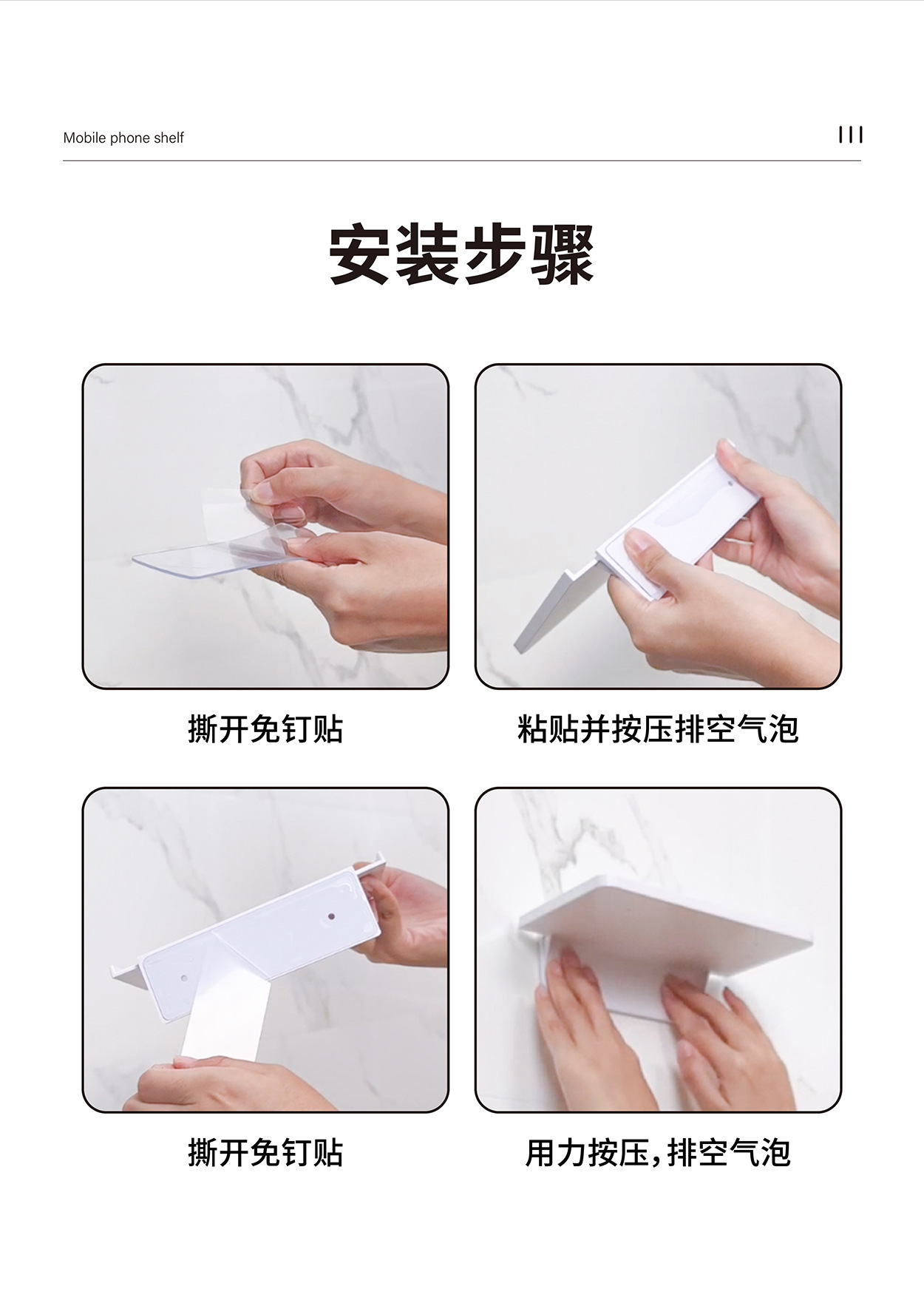 Mobile phone shelf

III

安装步骤

撕开免钉贴

粘贴并按压排空气泡

撕开免钉贴

用力按压，排空气泡