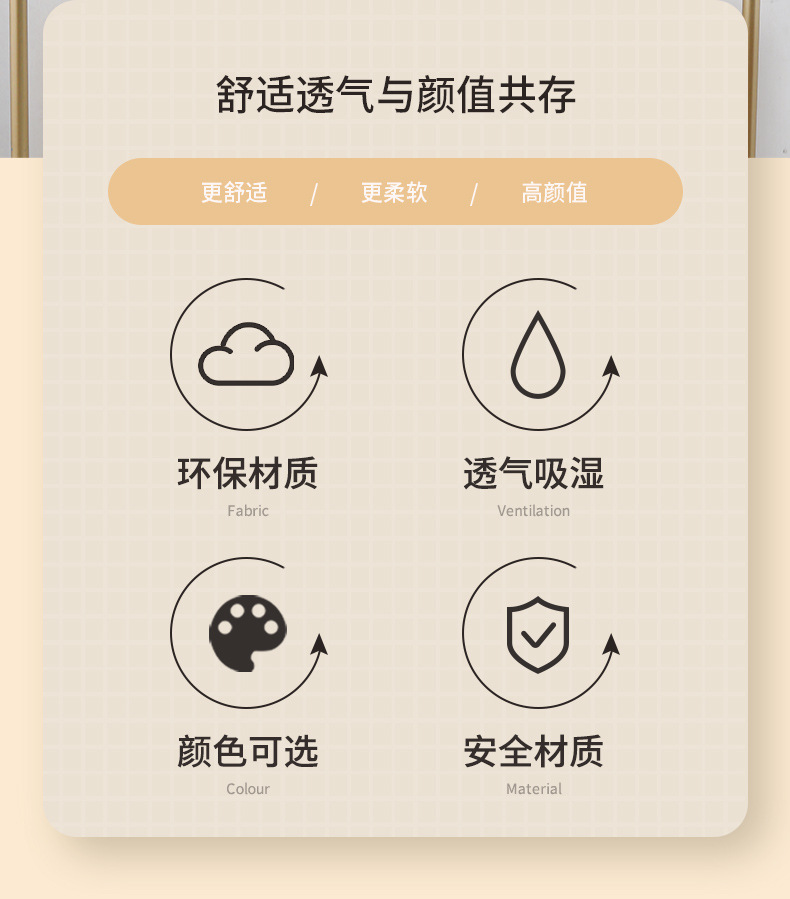 舒适透气与颜值共存

更舒适 / 更柔软 / 高颜值

环保材质
Fabric

透气吸湿
Ventilation

颜色可选
Colour

安全材质
Material