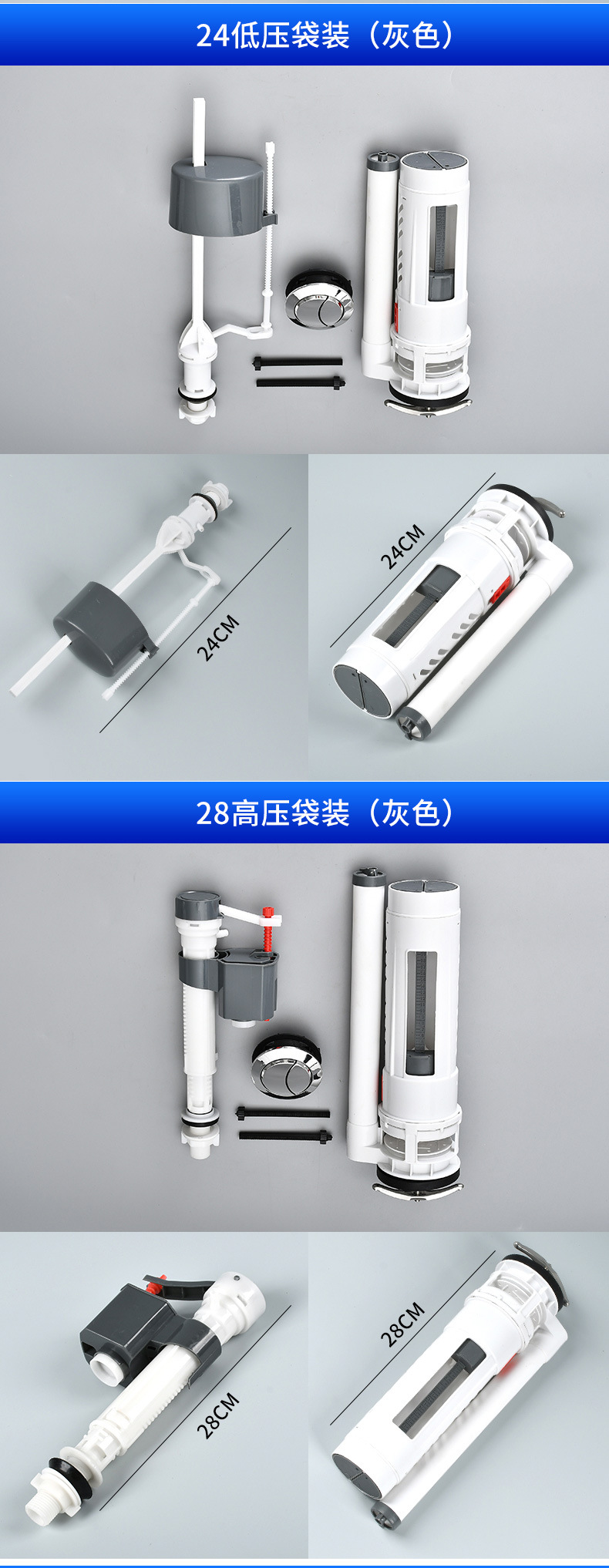 24低压袋装（灰色）

24CM

24CM

28高压袋装（灰色）

28CM

28CM