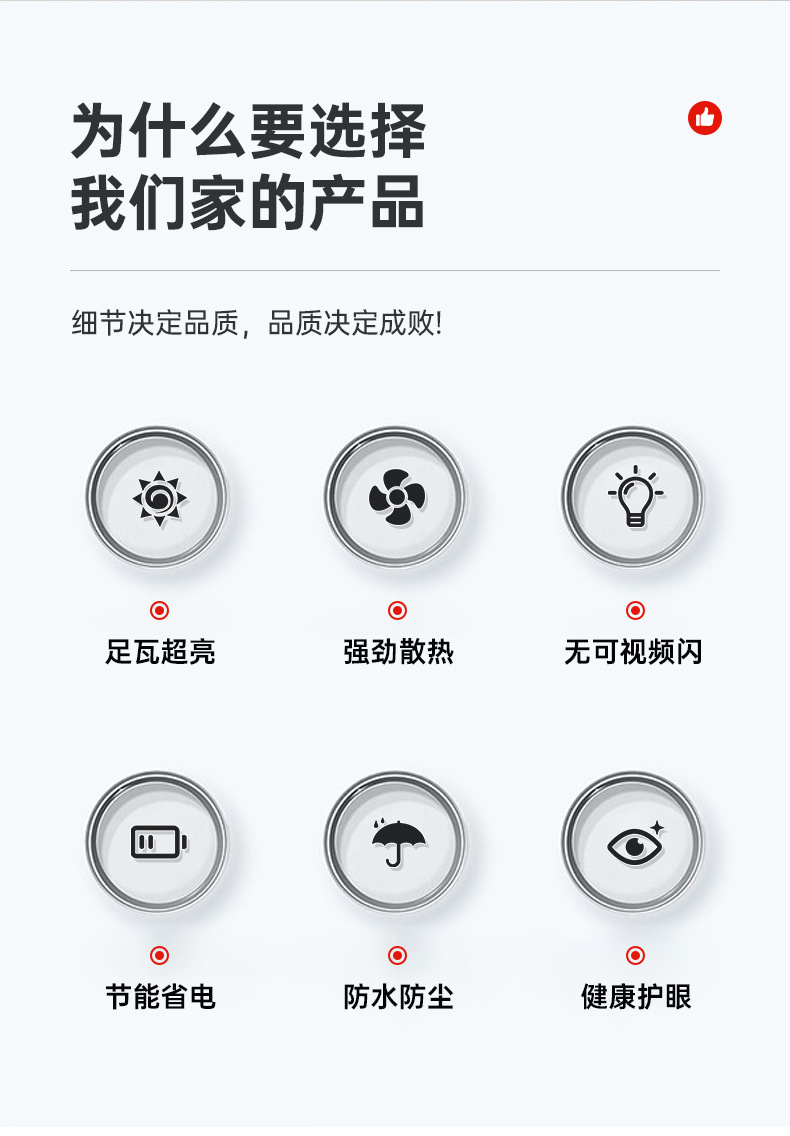 为什么要选择
我们家的产品

细节决定品质，品质决定成败!

足瓦超亮

强劲散热

无可视频闪

节能省电

防水防尘

健康护眼