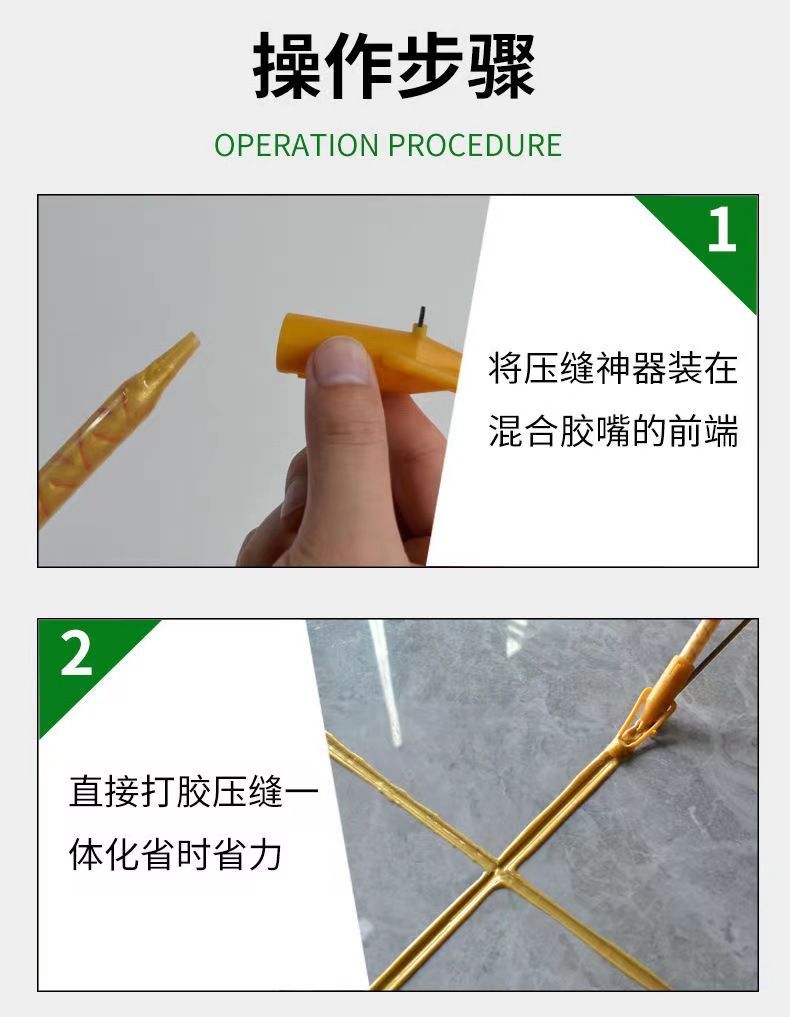 操作步骤

OPERATION PROCEDURE

1

将压缝神器装在混合胶嘴的前端

2

直接打胶压缝一体化省时省力