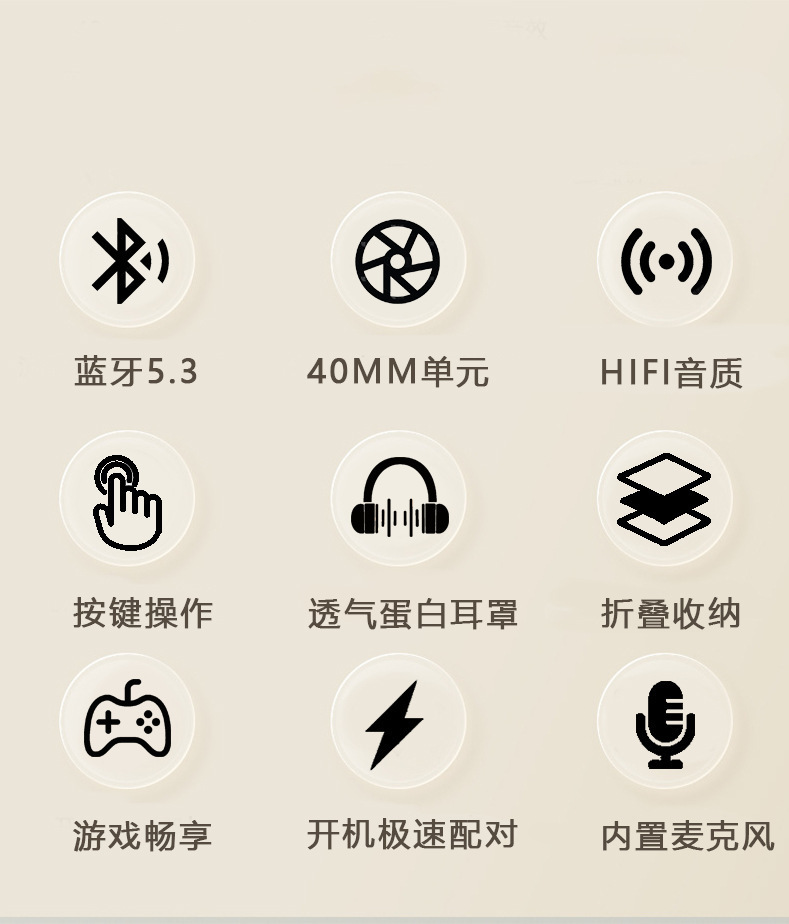 蓝牙5.3

40MM单元

HIFI音质

按键操作

透气蛋白耳罩

折叠收纳

游戏畅享

开机极速配对

内置麦克风