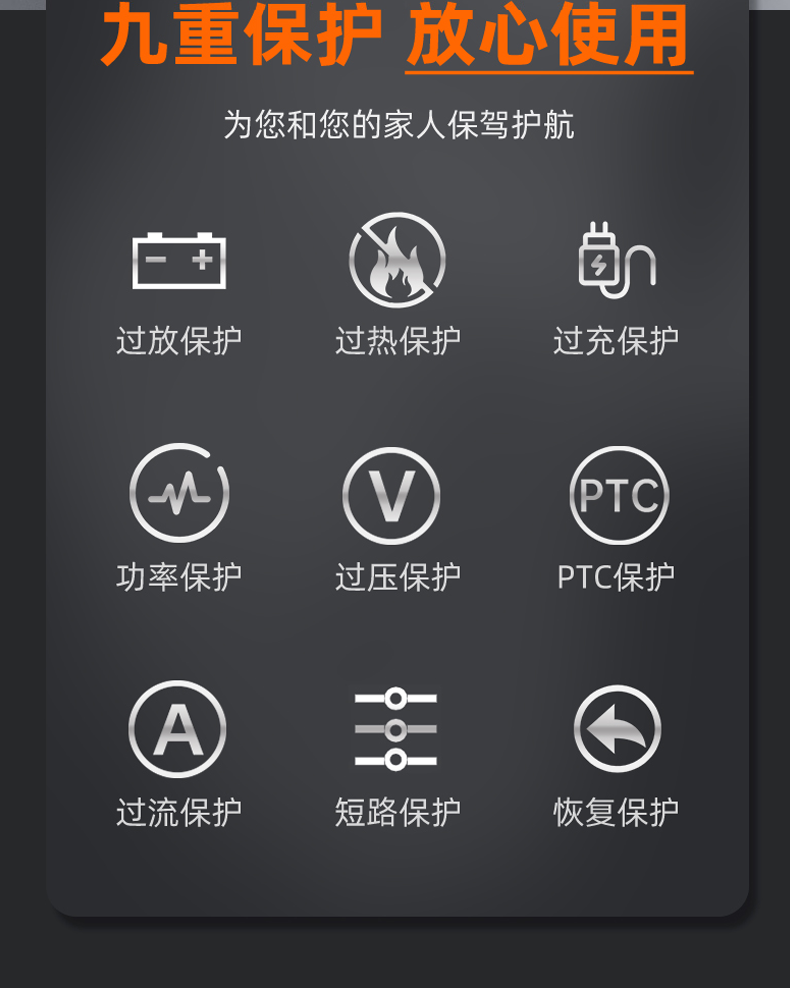 九重保护 放心使用

为您和您的家人保驾护航

过放保护

过热保护

过充保护

功率保护

V

过压保护

PTC

PTC保护

A

过流保护

短路保护

恢复保护