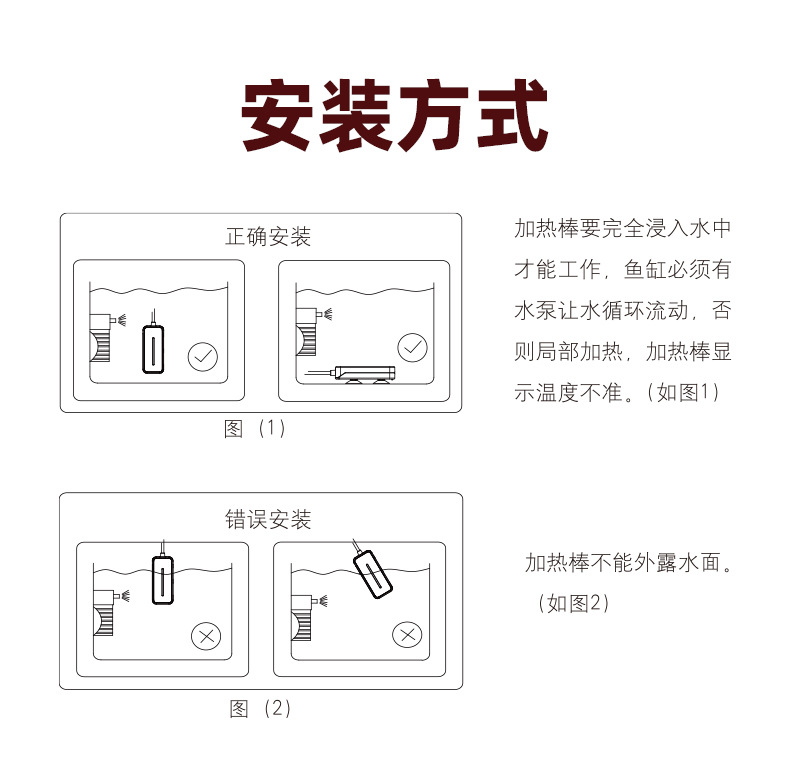 安装方式

正确安装

图（1）

加热棒要完全浸入水中才能工作，鱼缸必须有水泵让水循环流动，否则局部加热，加热棒显示温度不准。（如图1）

错误安装

图（2）

加热棒不能外露水面。（如图2）