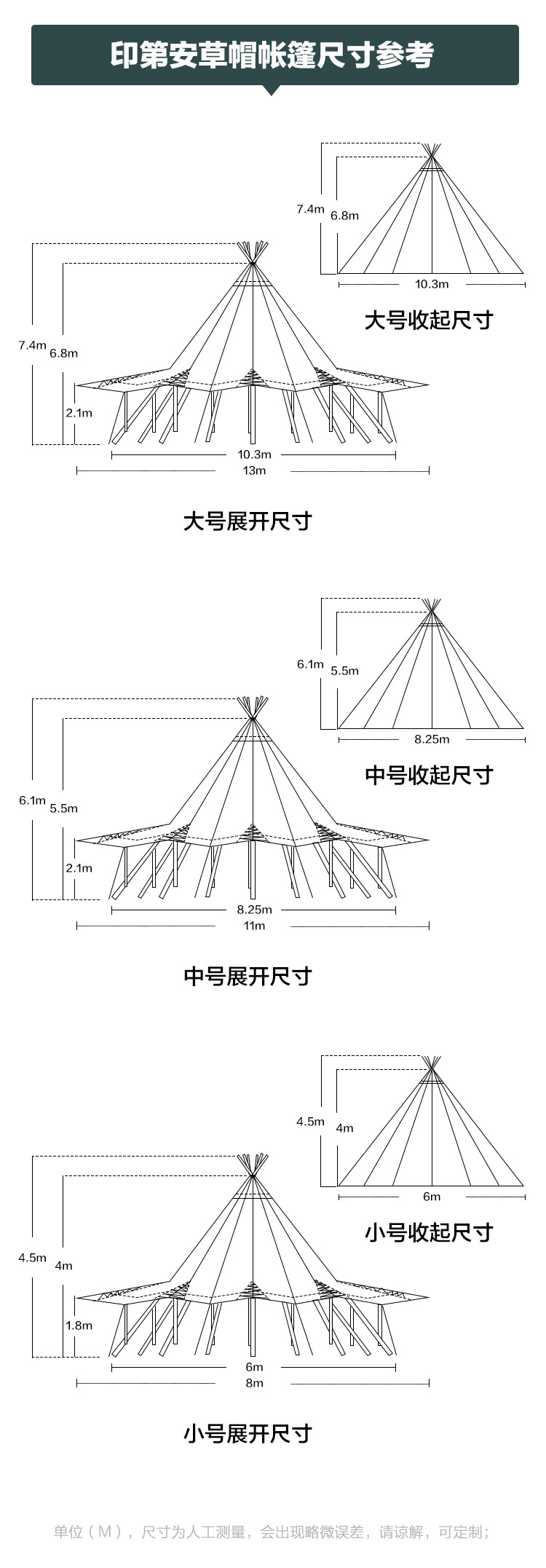 印第安草帽帐篷尺寸参考

7.4m
6.8m
10.3m
大号收起尺寸

7.4m
6.8m
2.1m
10.3m
13m
大号展开尺寸

6.1m
5.5m
8.25m
中号收起尺寸

6.1m
5.5m
2.1m
8.25m
11m
中号展开尺寸

4.5m
4m
6m
小号收起尺寸

4.5m
4m
1.8m
6m
8m
小号展开尺寸

单位（M），尺寸为人工测量，会出现略微误差，请谅解，可定制；