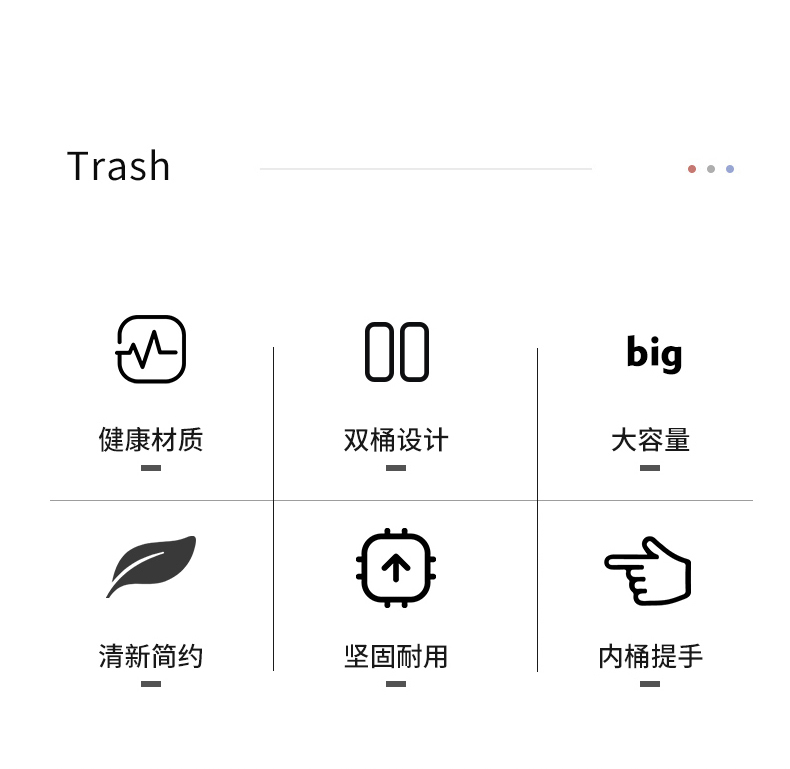 Trash

健康材质

双桶设计

big

大容量

清新简约

坚固耐用

内桶提手