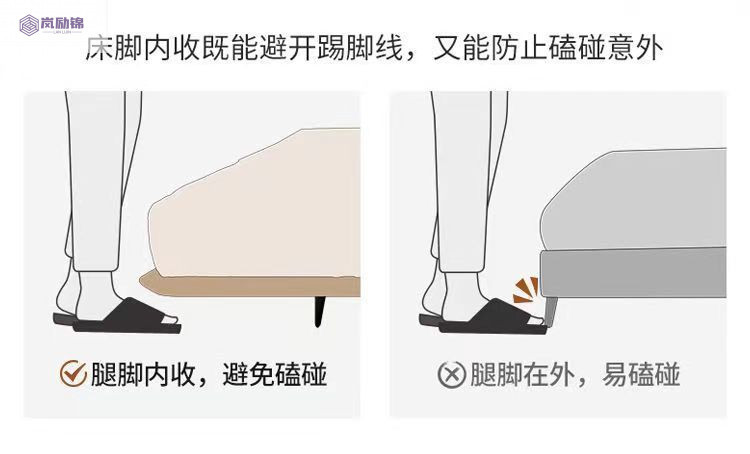 岚励锦

床脚内收既能避开踢脚线，又能防止磕碰意外

腿脚内收，避免磕碰

腿脚在外，易磕碰