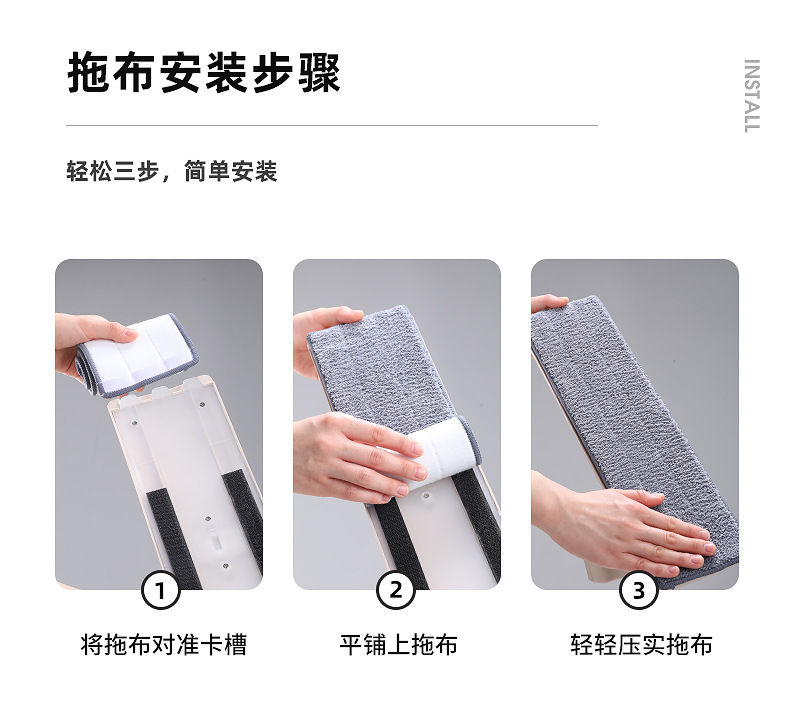 拖布安装步骤

INSTALL

轻松三步，简单安装

1

将拖布对准卡槽

2

平铺上拖布

3

轻轻压实拖布