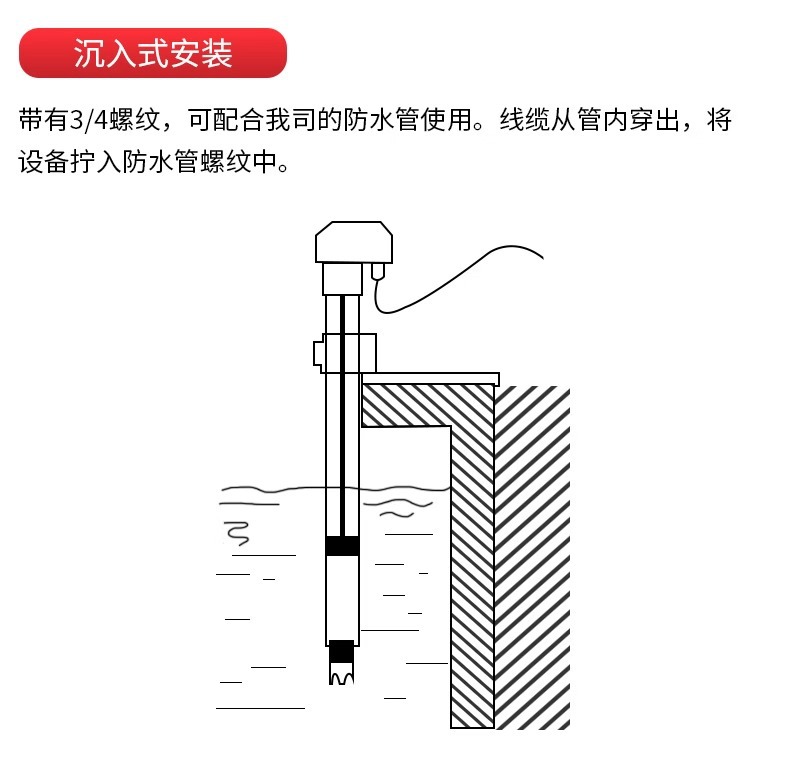 沉入式安装

带有3/4螺纹，可配合我司的防水管使用。线缆从管内穿出，将设备拧入防水管螺纹中。