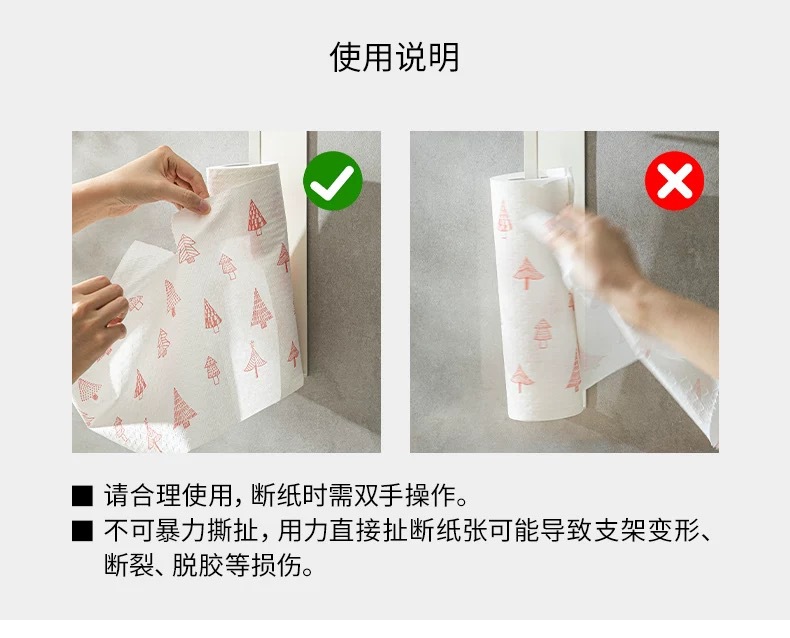 使用说明

■ 请合理使用，断纸时需双手操作。

■ 不可暴力撕扯，用力直接扯断纸张可能导致支架变形、断裂、脱胶等损伤。