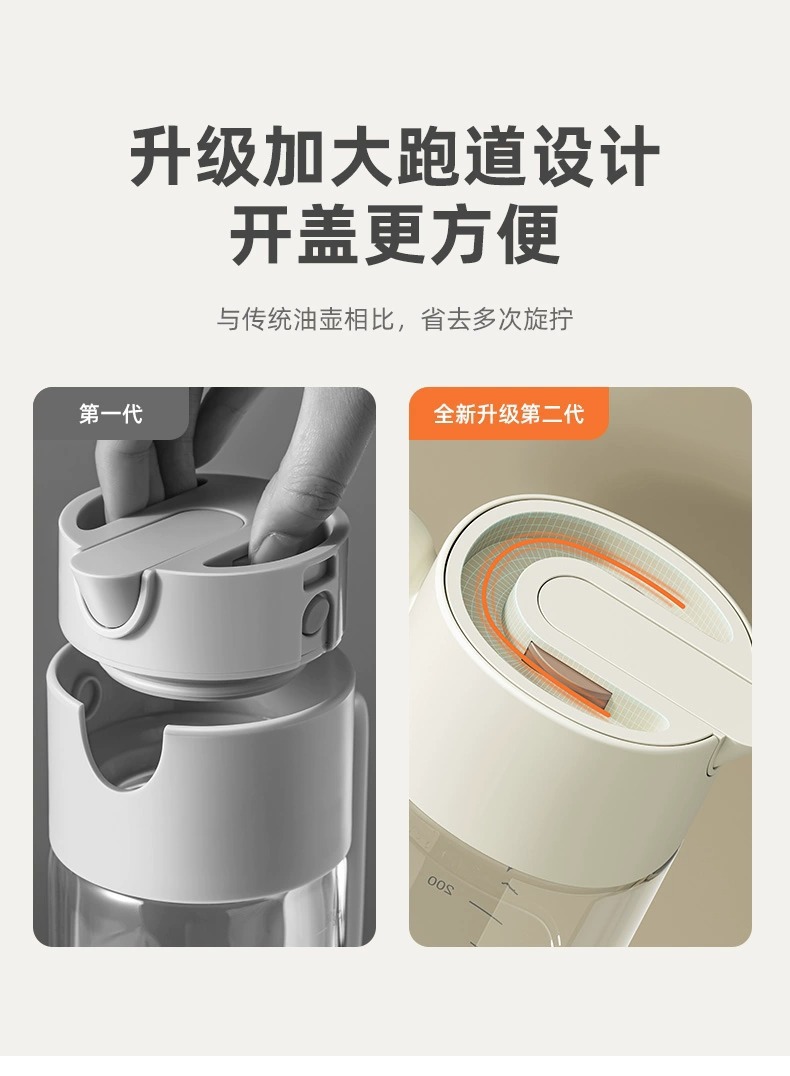 升级加大跑道设计
开盖更方便

与传统油壶相比，省去多次旋拧

第一代

全新升级第二代

200