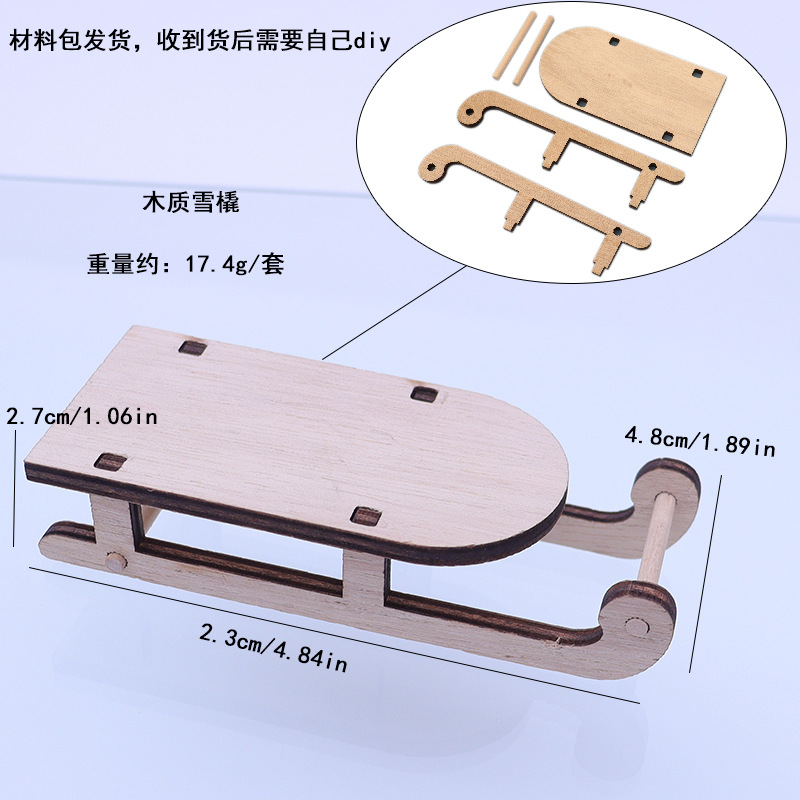 材料包发货，收到货后需要自己diy

木质雪橇

重量约：17.4g/套

2.7cm/1.06in

4.8cm/1.89in

2.3cm/4.84in