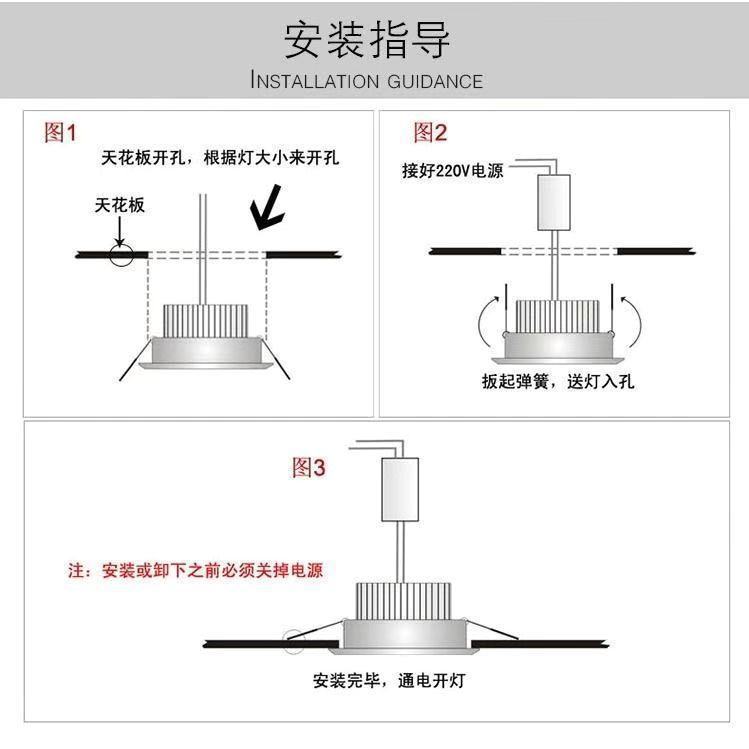 安装指导
INSTALLATION GUIDANCE

图1
天花板开孔，根据灯大小来开孔
天花板

图2
接好220V电源
扳起弹簧，送灯入孔

图3
注：安装或卸下之前必须关掉电源
安装完毕，通电开灯