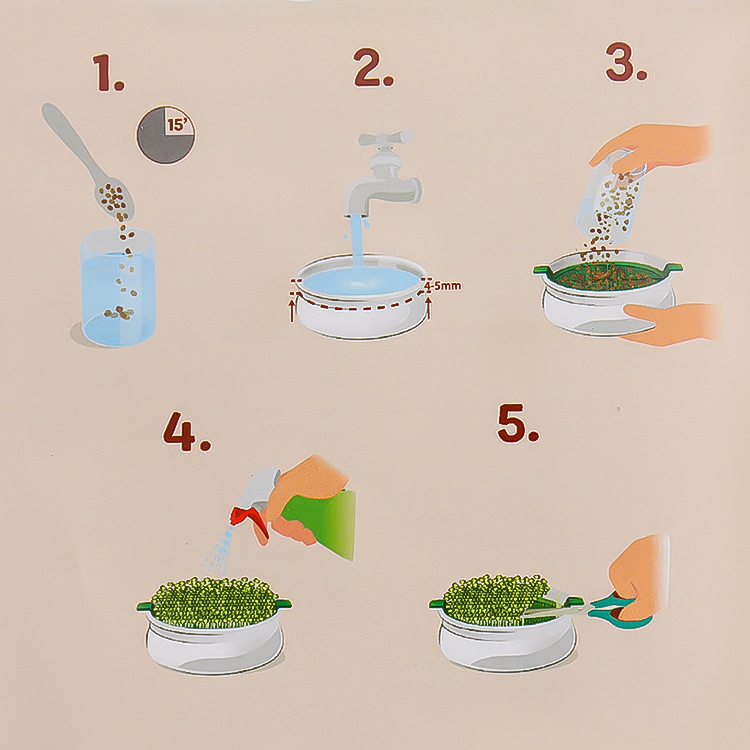 1.

15'

2.

4-5mm

3.

4.

5.