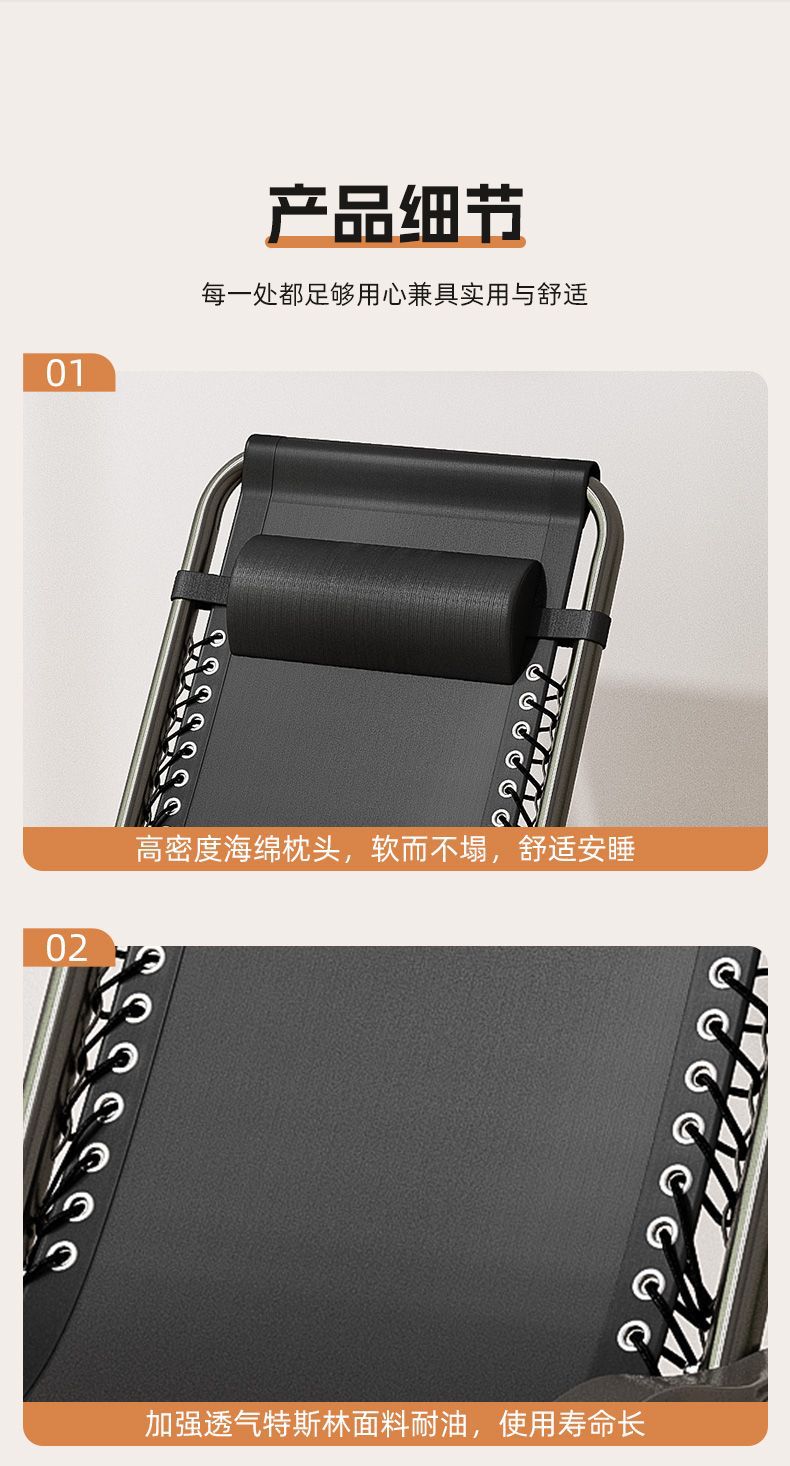 产品细节

每一处都足够用心兼具实用与舒适

01

高密度海绵枕头，软而不塌，舒适安睡

02

加强透气特斯林面料耐油，使用寿命长