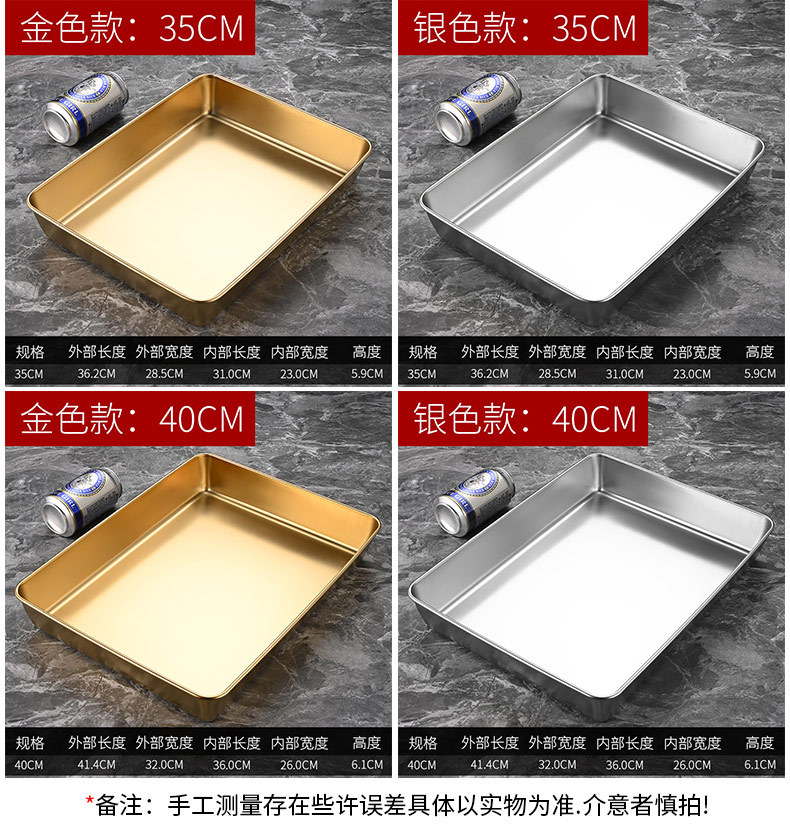 金色款：35CM

| 规格 | 外部长度 | 外部宽度 | 内部长度 | 内部宽度 | 高度 |
|---|---|---|---|---|---|
| 35CM | 36.2CM | 28.5CM | 31.0CM | 23.0CM | 5.9CM |

银色款：35CM

| 规格 | 外部长度 | 外部宽度 | 内部长度 | 内部宽度 | 高度 |
|---|---|---|---|---|---|
| 35CM | 36.2CM | 28.5CM | 31.0CM | 23.0CM | 5.9CM |

金色款：40CM

| 规格 | 外部长度 | 外部宽度 | 内部长度 | 内部宽度 | 高度 |
|---|---|---|---|---|---|
| 40CM | 41.4CM | 32.0CM | 36.0CM | 26.0CM | 6.1CM |

银色款：40CM

| 规格 | 外部长度 | 外部宽度 | 内部长度 | 内部宽度 | 高度 |
|---|---|---|---|---|---|
| 40CM | 41.4CM | 32.0CM | 36.0CM | 26.0CM | 6.1CM |

*备注：手工测量存在些许误差具体以实物为准.介意者慎拍!