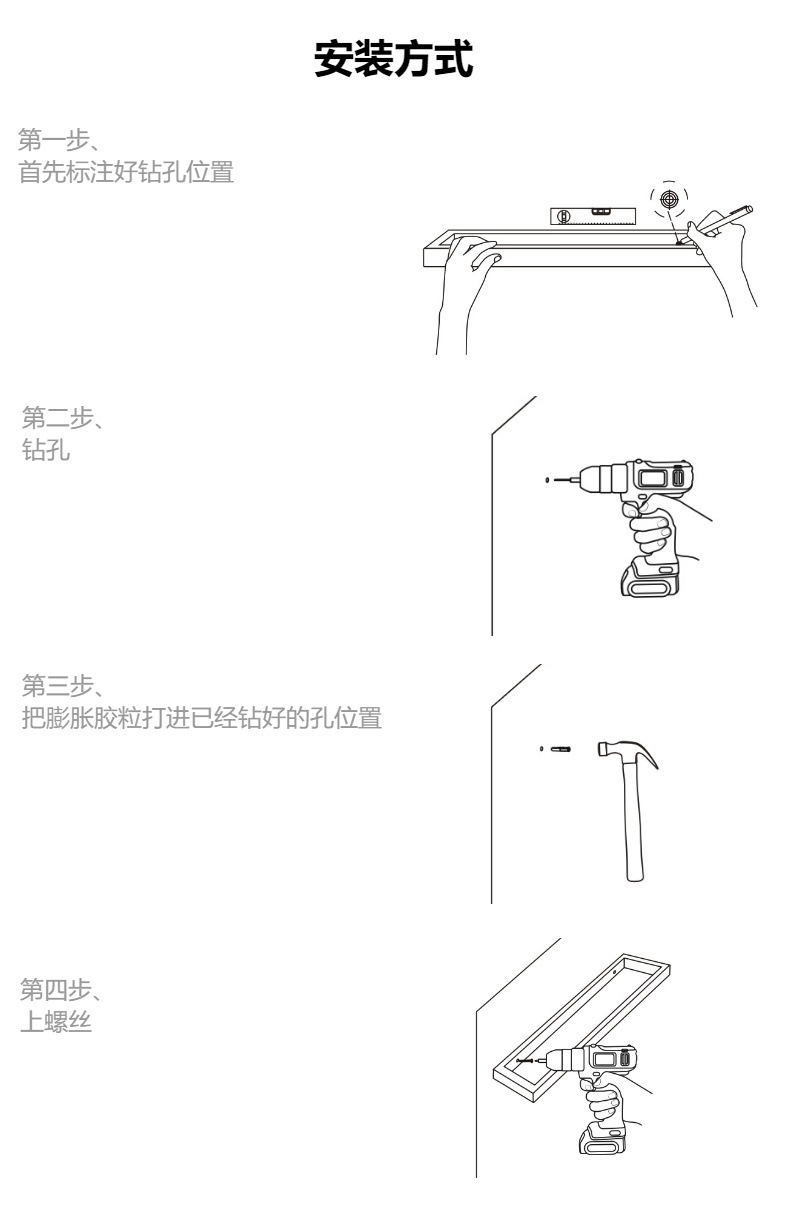 安装方式

第一步、
首先标注好钻孔位置

第二步、
钻孔

第三步、
把膨胀胶粒打进已经钻好的孔位置

第四步、
上螺丝