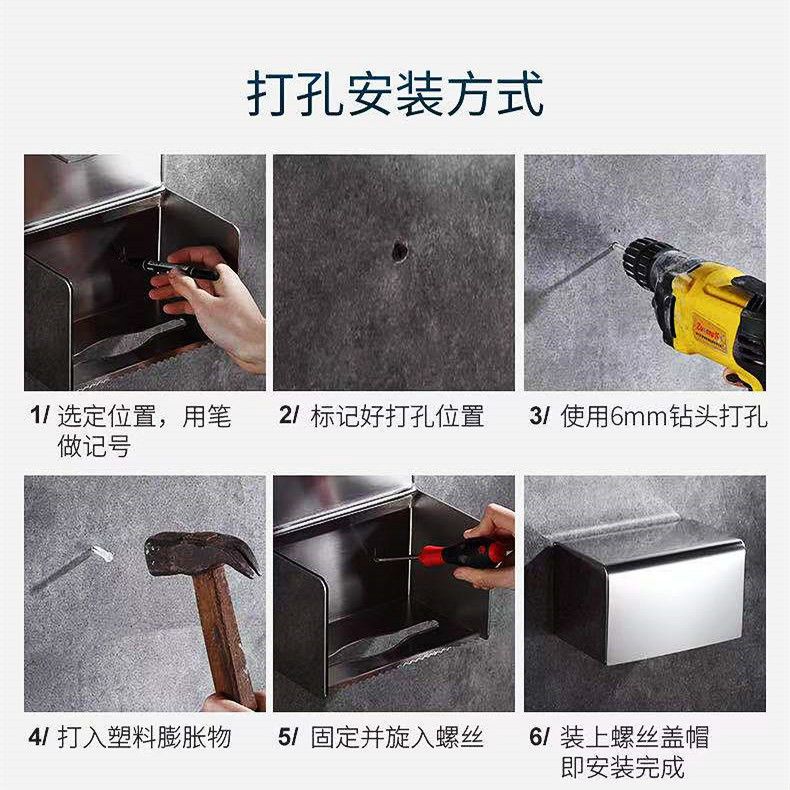 打孔安装方式

1/ 选定位置，用笔做记号

2/ 标记好打孔位置

3/ 使用6mm钻头打孔

4/ 打入塑料膨胀物

5/ 固定并旋入螺丝

6/ 装上螺丝盖帽即安装完成