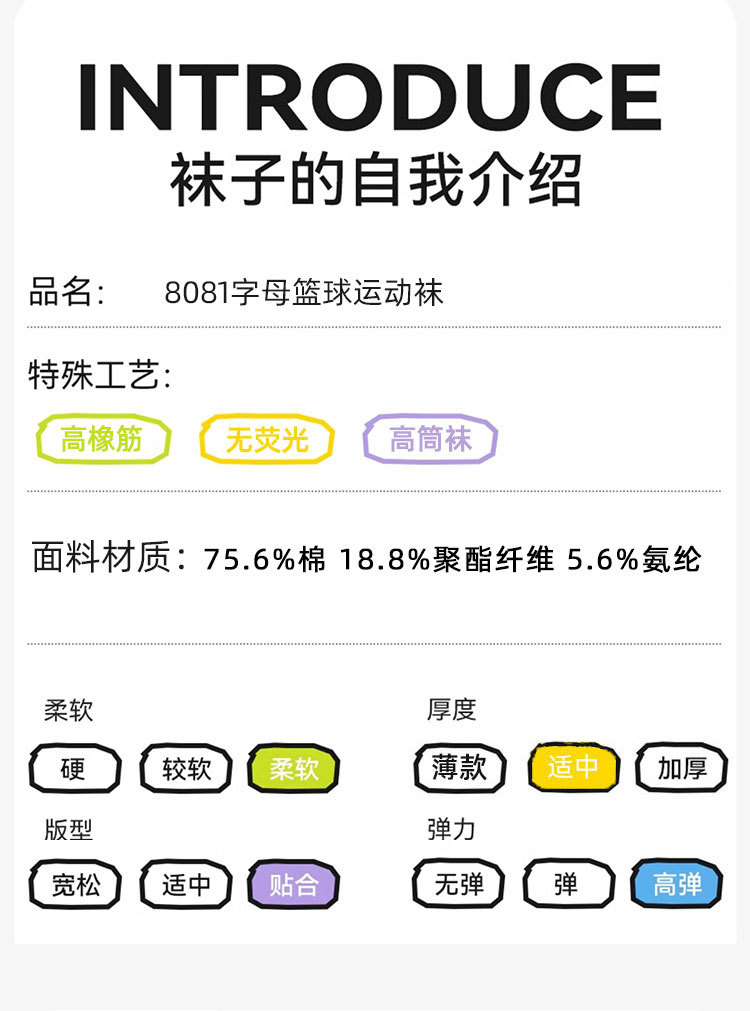 INTRODUCE
袜子的自我介绍

品名: 8081字母篮球运动袜

特殊工艺:

高橡筋 无荧光 高筒袜

面料材质:75.6%棉 18.8%聚酯纤维 5.6%氨纶

柔软
硬 较软 柔软

版型
宽松 适中 贴合

厚度
薄款 适中 加厚

弹力
无弹 弹 高弹