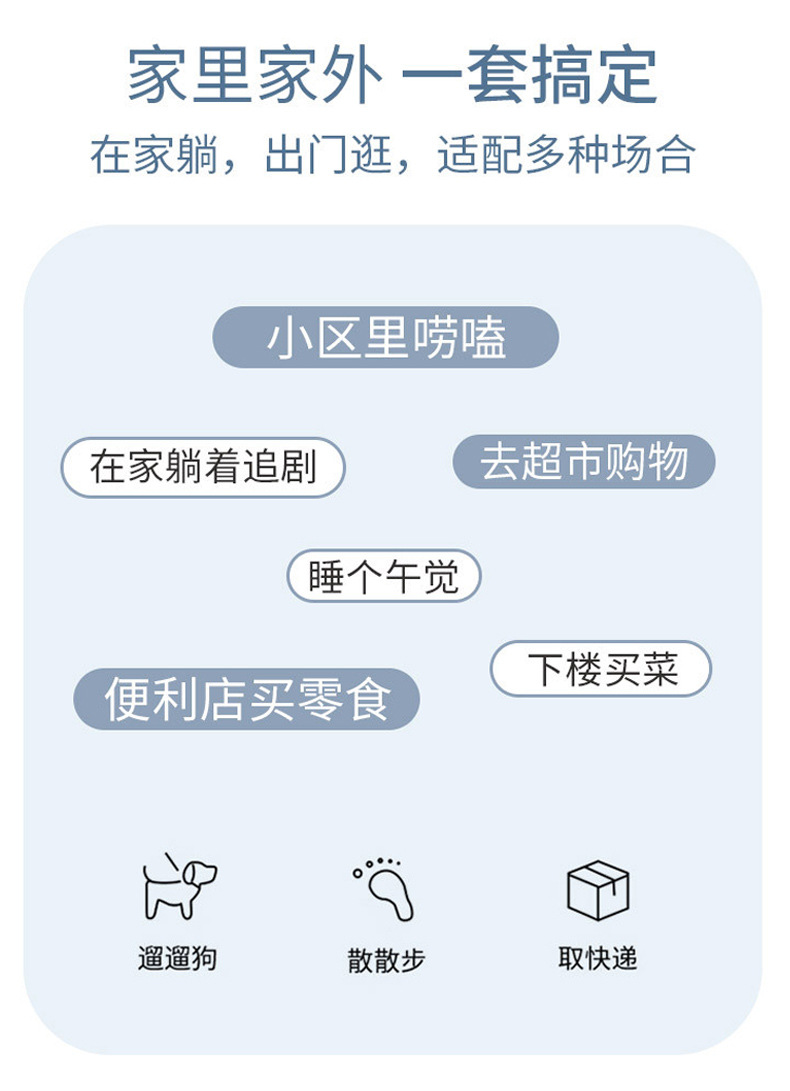 家里家外 一套搞定

在家躺，出门逛，适配多种场合

小区里唠嗑

在家躺着追剧

去超市购物

睡个午觉

下楼买菜

便利店买零食

遛遛狗

散散步

取快递