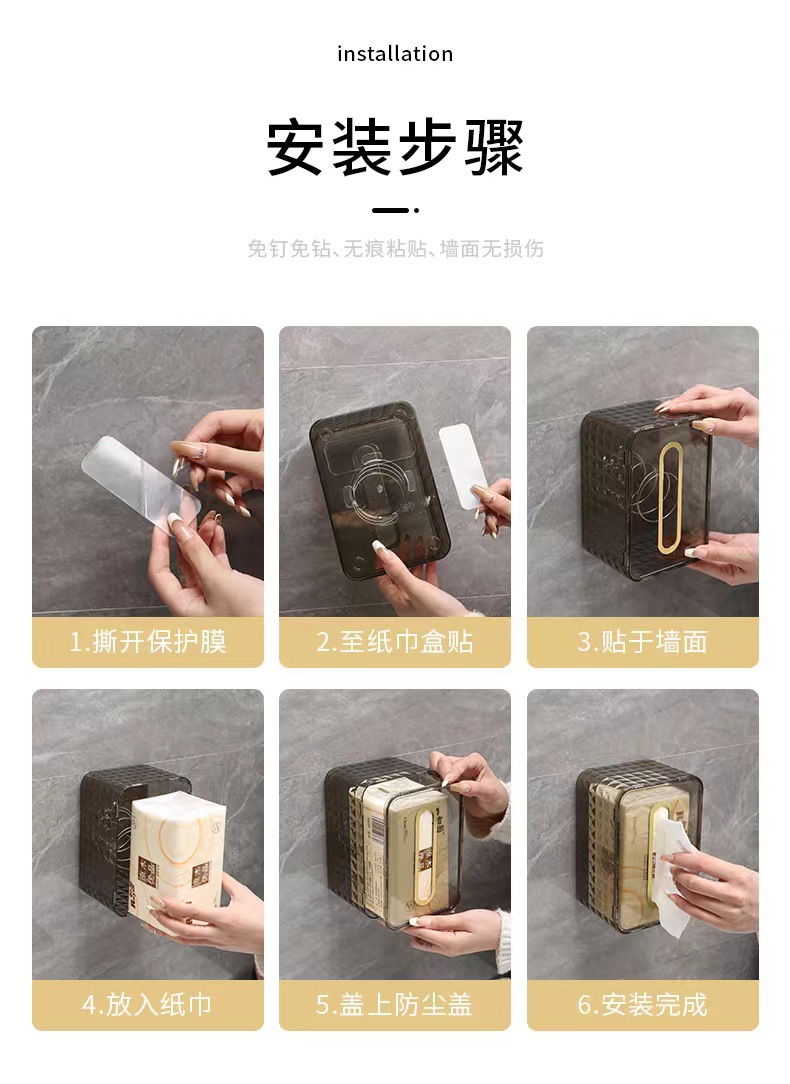 installation

安装步骤

免钉免钻、无痕粘贴、墙面无损伤

1.撕开保护膜

2.至纸巾盒贴

3.贴于墙面

4.放入纸巾

5.盖上防尘盖

6.安装完成