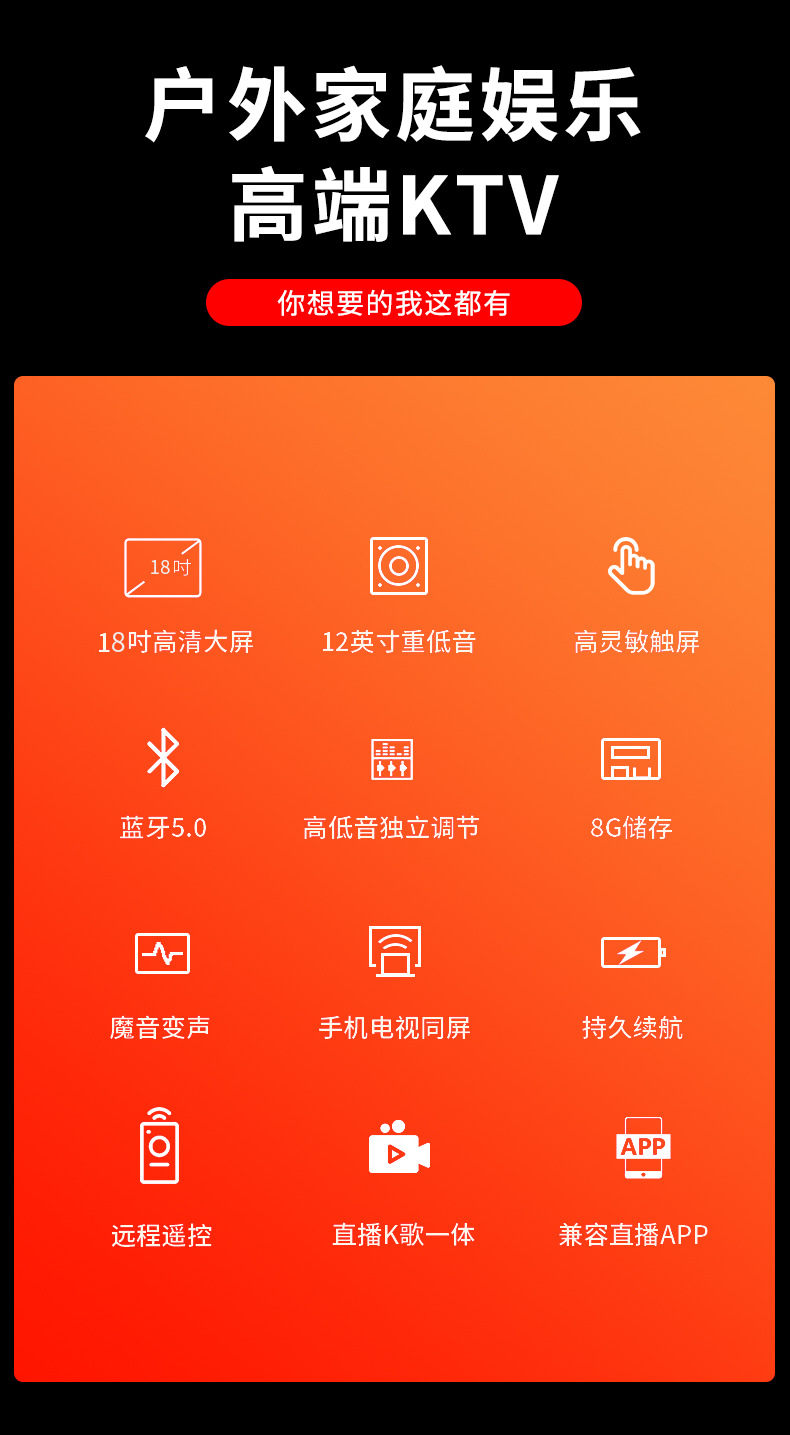 户外家庭娱乐
高端KTV

你想要的我这都有

18吋

18吋高清大屏

12英寸重低音

高灵敏触屏

蓝牙5.0

高低音独立调节

8G储存

魔音变声

手机电视同屏

持久续航

远程遥控

直播K歌一体

APP

兼容直播APP