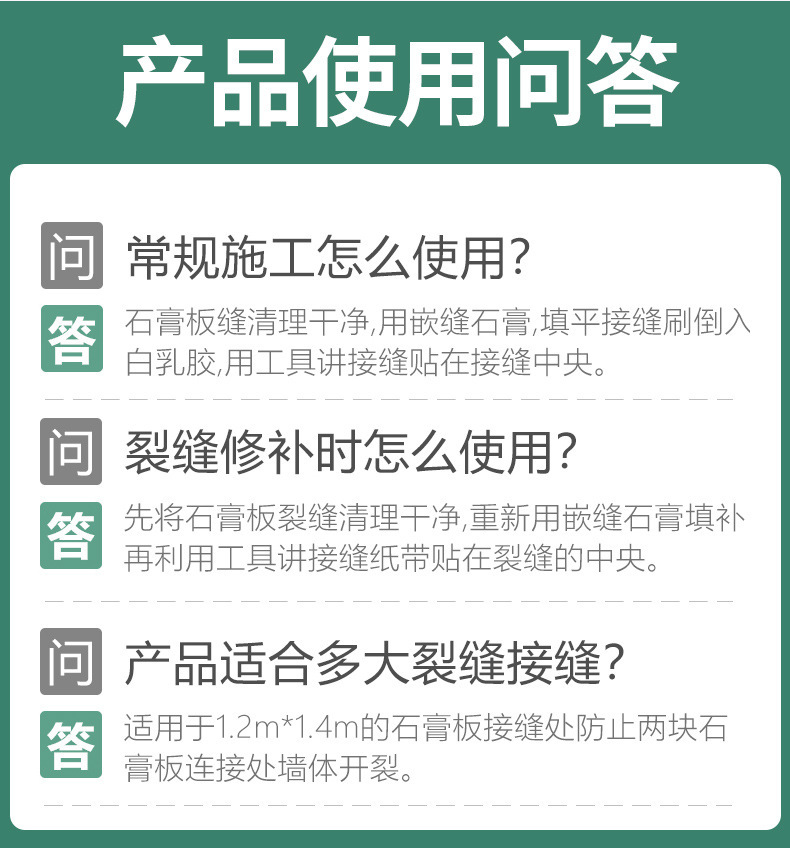 产品使用问答

问

常规施工怎么使用?

答

石膏板缝清理干净,用嵌缝石膏,填平接缝刷倒入白乳胶,用工具讲接缝贴在接缝中央。

问

裂缝修补时怎么使用?

答

先将石膏板裂缝清理干净,重新用嵌缝石膏填补再利用工具讲接缝纸带贴在裂缝的中央。

问

产品适合多大裂缝接缝?

答

适用于1.2m*1.4m的石膏板接缝处防止两块石膏板连接处墙体开裂。