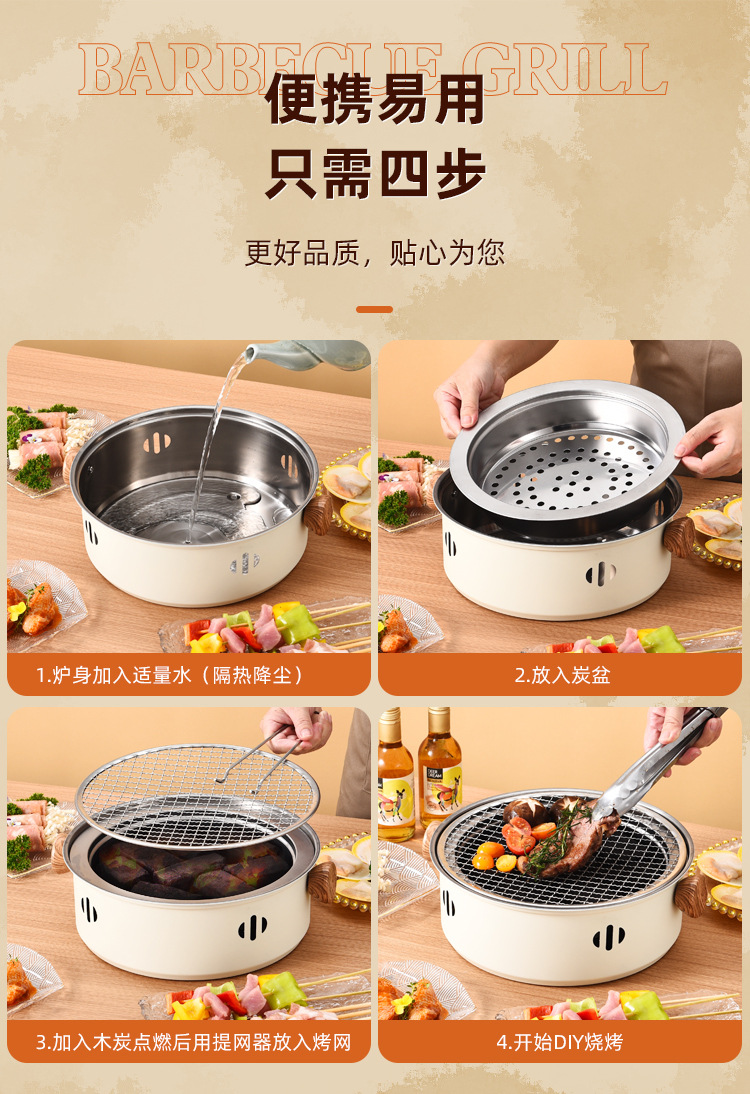 BARBECUE GRILL

便携易用

只需四步

更好品质，贴心为您

1.炉身加入适量水（隔热降尘）

2.放入炭盆

3.加入木炭点燃后用提网器放入烤网

4.开始DIY烧烤