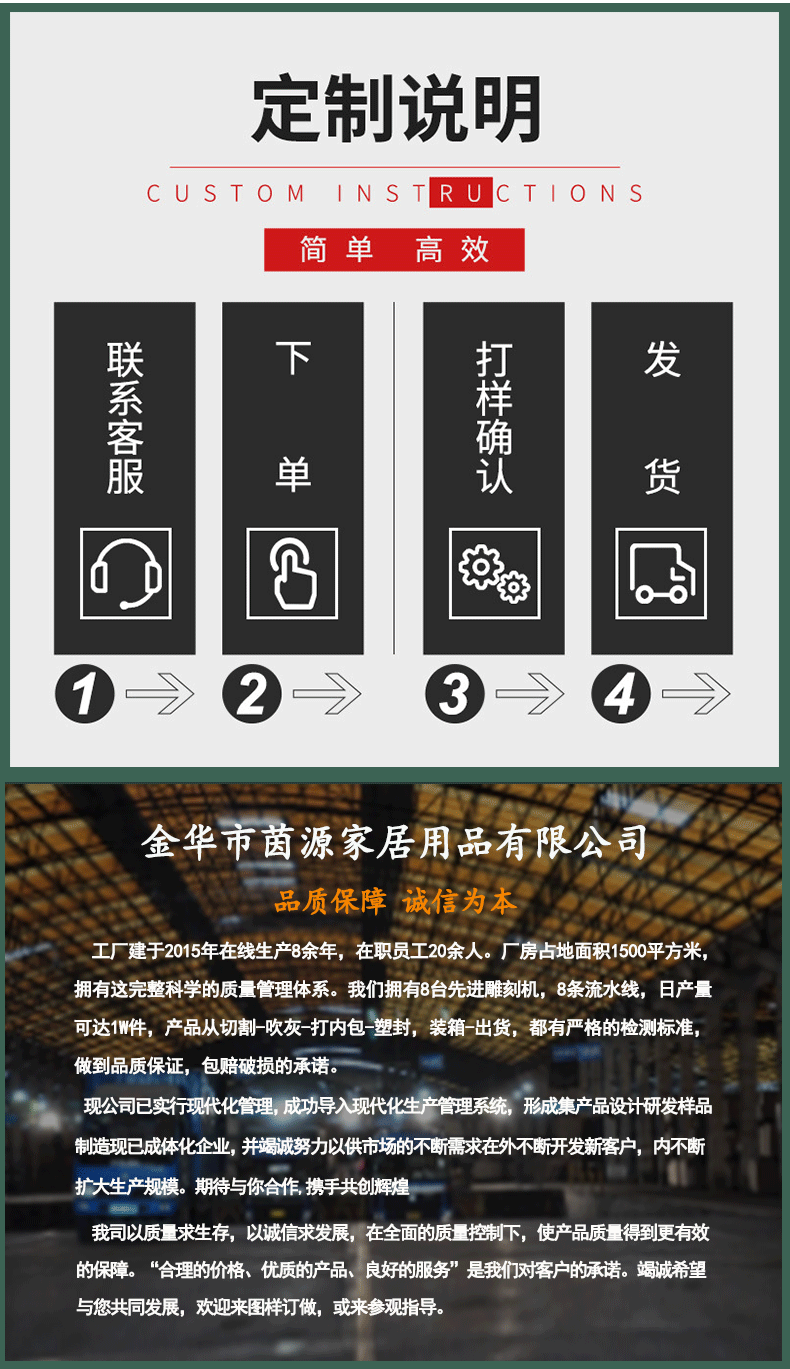 定制说明

CUSTOM INSTRUCTIONS

简单 高效

联系客服

下单

打样确认

发货

1

2

3

4

金华市茵源家居用品有限公司

品质保障 诚信为本

工厂建于2015年在线生产8余年，在职员工20余人。厂房占地面积1500平方米，拥有这完整科学的质量管理体系。我们拥有8台先进雕刻机，8条流水线，日产量可达1W件，产品从切割-吹灰-打内包-塑封，装箱-出货，都有严格的检测标准，做到品质保证，包赔破损的承诺。

现公司已实行现代化管理，成功导入现代化生产管理系统，形成集产品设计研发样品制造现已成体化企业，并竭诚努力以供市场的不断需求在外不断开发新客户，内不断扩大生产规模。期待与你合作，携手共创辉煌

我司以质量求生存，以诚信求发展，在全面的质量控制下，使产品质量得到更有效的保障。“合理的价格、优质的产品、良好的服务”是我们对客户的承诺。竭诚希望与您共同发展，欢迎来图样订做，或来参观指导。