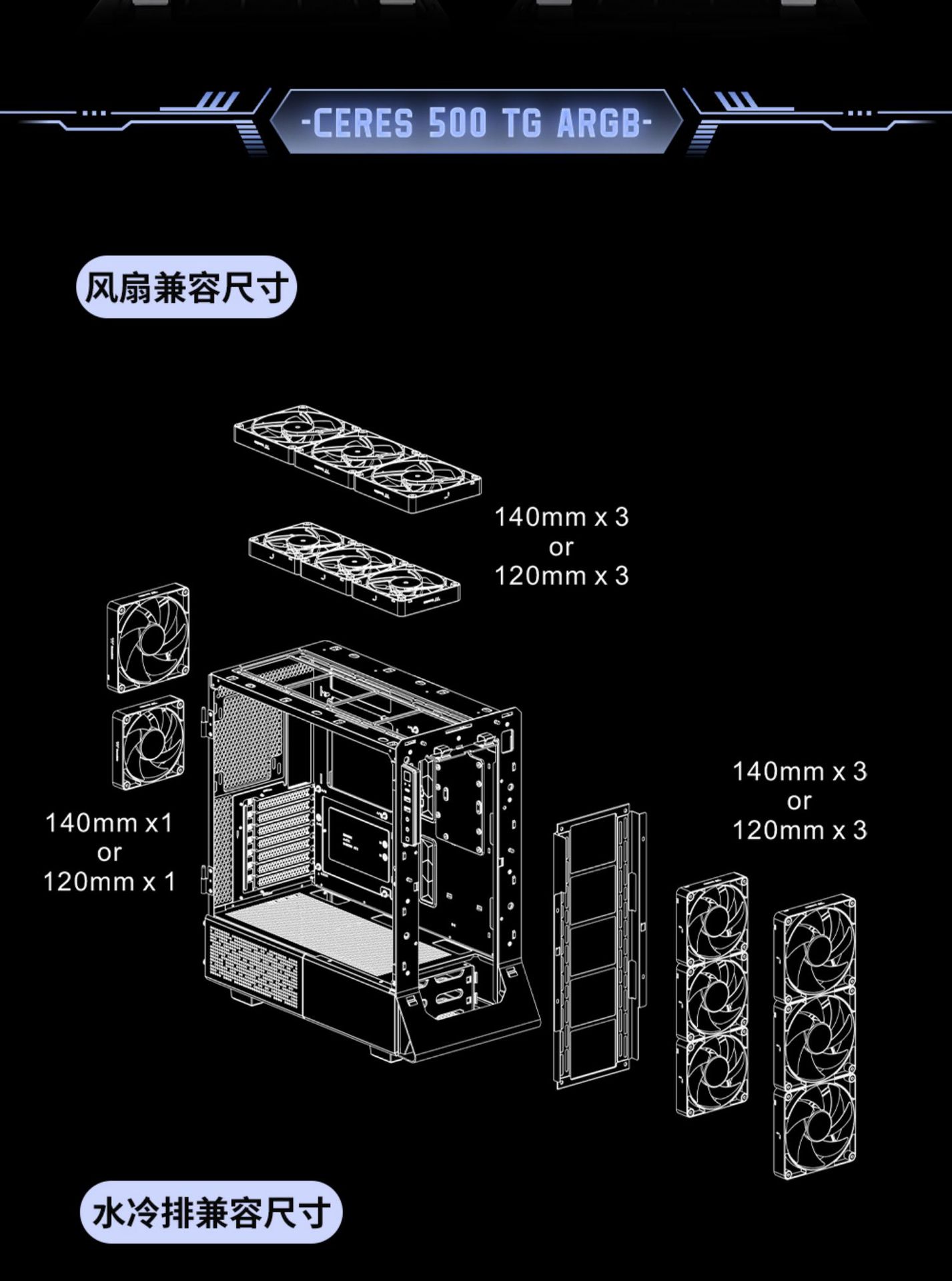 -CERES 500 TG ARGB-

风扇兼容尺寸

140mm x 3
or
120mm x 3

140mm x1
or
120mm x 1

140mm x 3
or
120mm x 3

水冷排兼容尺寸