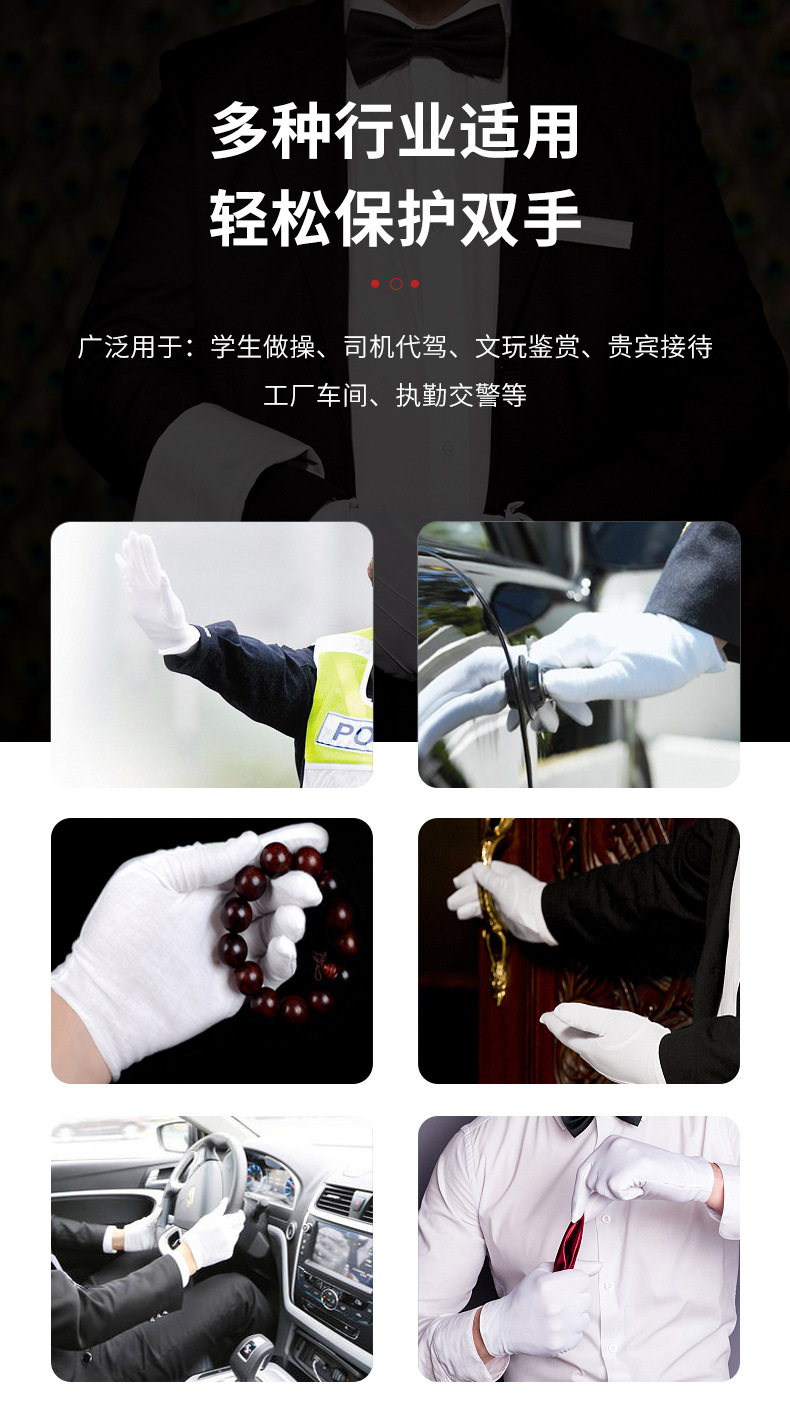 多种行业适用
轻松保护双手

广泛用于：学生做操、司机代驾、文玩鉴赏、贵宾接待
工厂车间、执勤交警等

PO