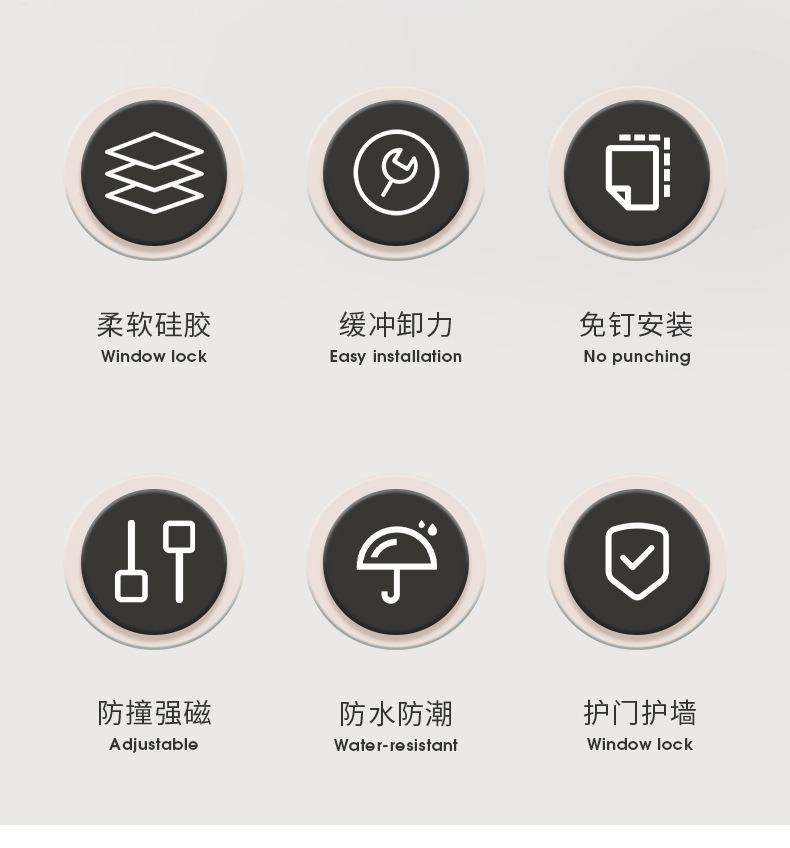 柔软硅胶
Window lock

缓冲卸力
Easy installation

免钉安装
No punching

防撞强磁
Adjustable

防水防潮
Water-resistant

护门护墙
Window lock