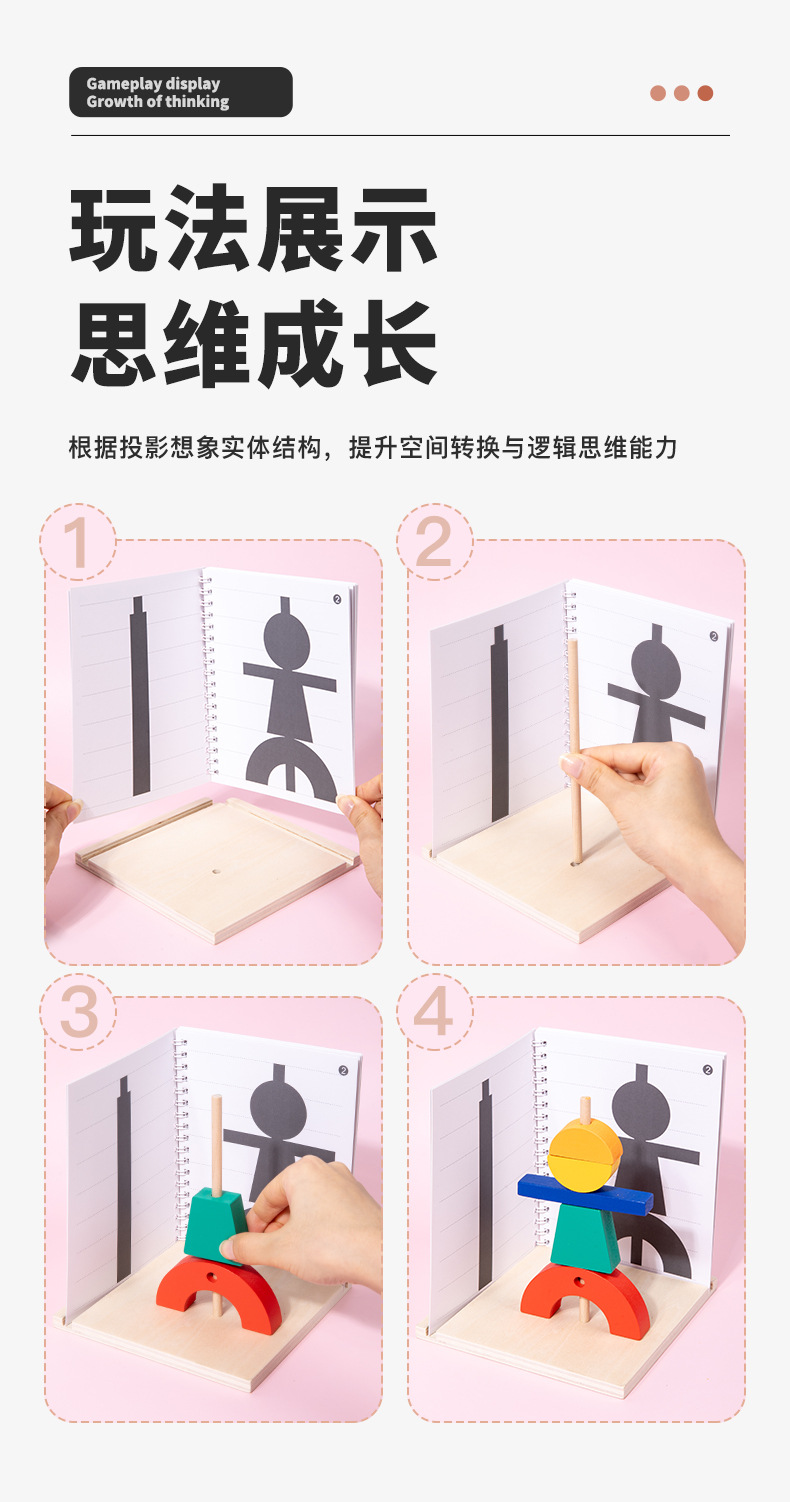 Gameplay display
Growth of thinking

玩法展示
思维成长

根据投影想象实体结构，提升空间转换与逻辑思维能力

1

②

2

②

3

②

4

②