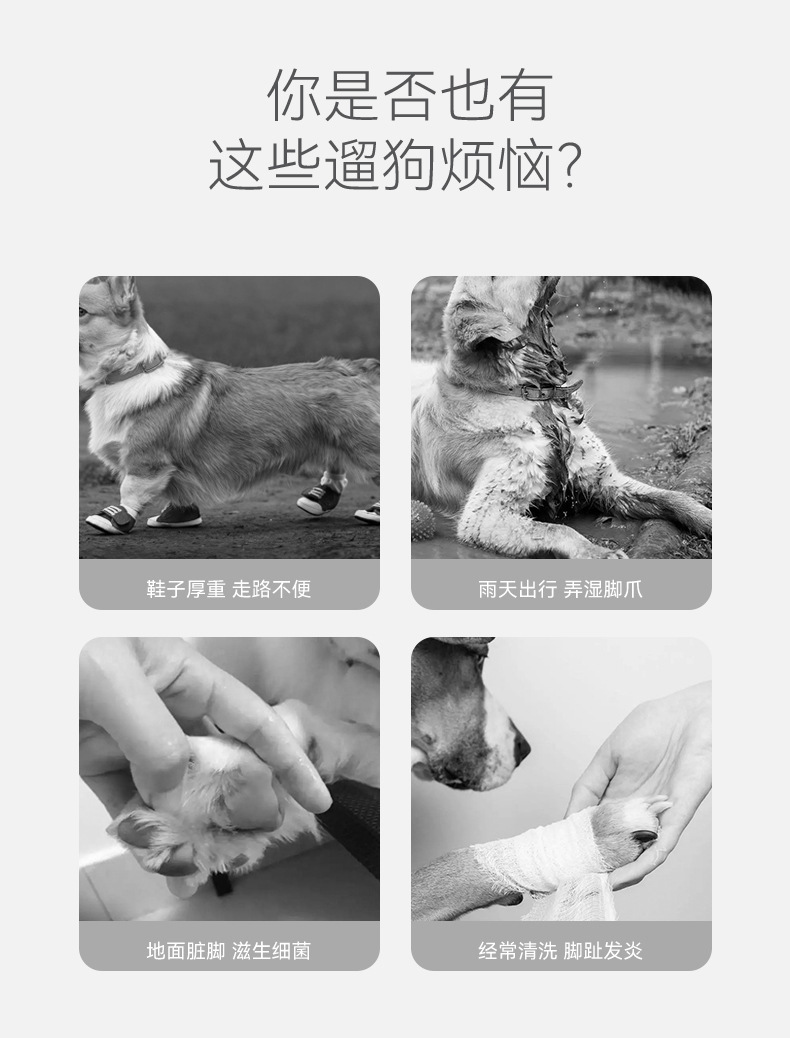 你是否也有
这些遛狗烦恼?

鞋子厚重 走路不便

雨天出行 弄湿脚爪

地面脏脚 滋生细菌

经常清洗 脚趾发炎