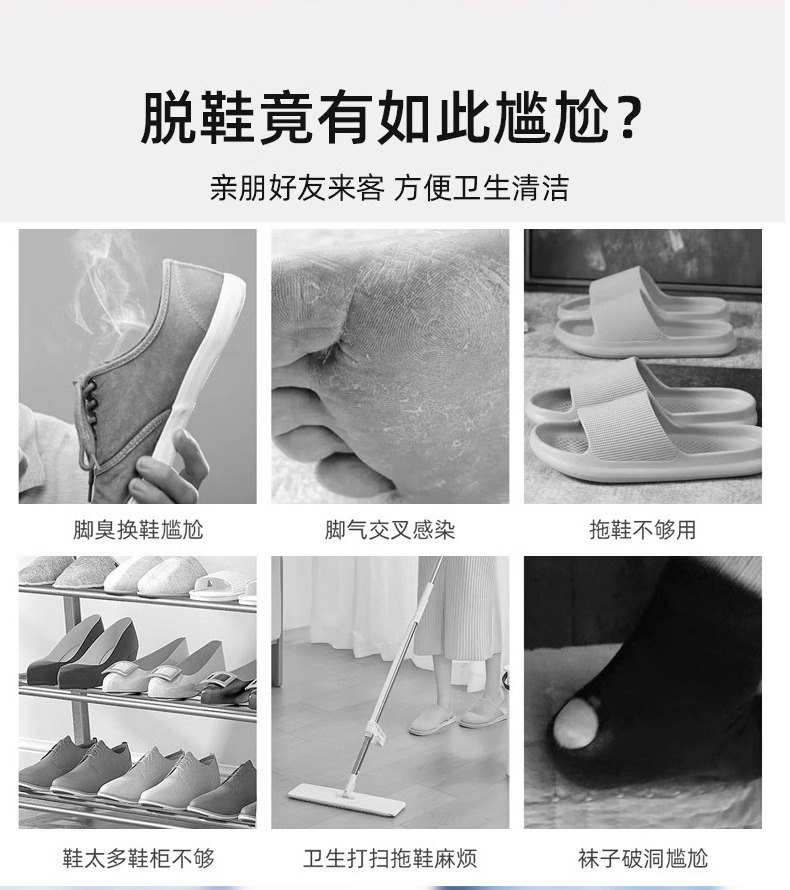 脱鞋竟有如此尴尬？

亲朋好友来客 方便卫生清洁

脚臭换鞋尴尬

脚气交叉感染

拖鞋不够用

鞋太多鞋柜不够

卫生打扫拖鞋麻烦

袜子破洞尴尬