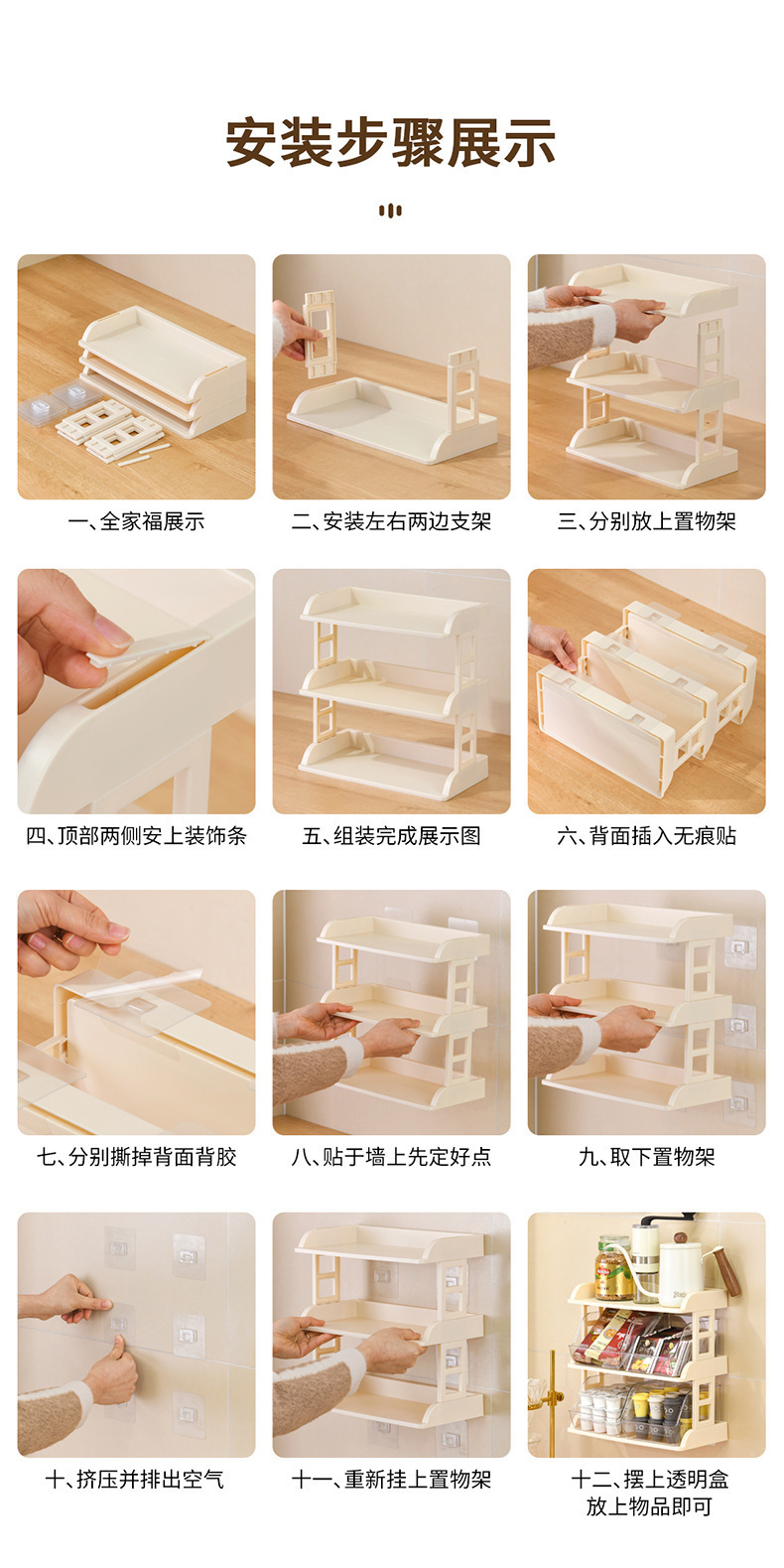 安装步骤展示

一、全家福展示

二、安装左右两边支架

三、分别放上置物架

四、顶部两侧安上装饰条

五、组装完成展示图

六、背面插入无痕贴

七、分别撕掉背面背胶

八、贴于墙上先定好点

九、取下置物架

十、挤压并排出空气

十一、重新挂上置物架

十二、摆上透明盒放上物品即可