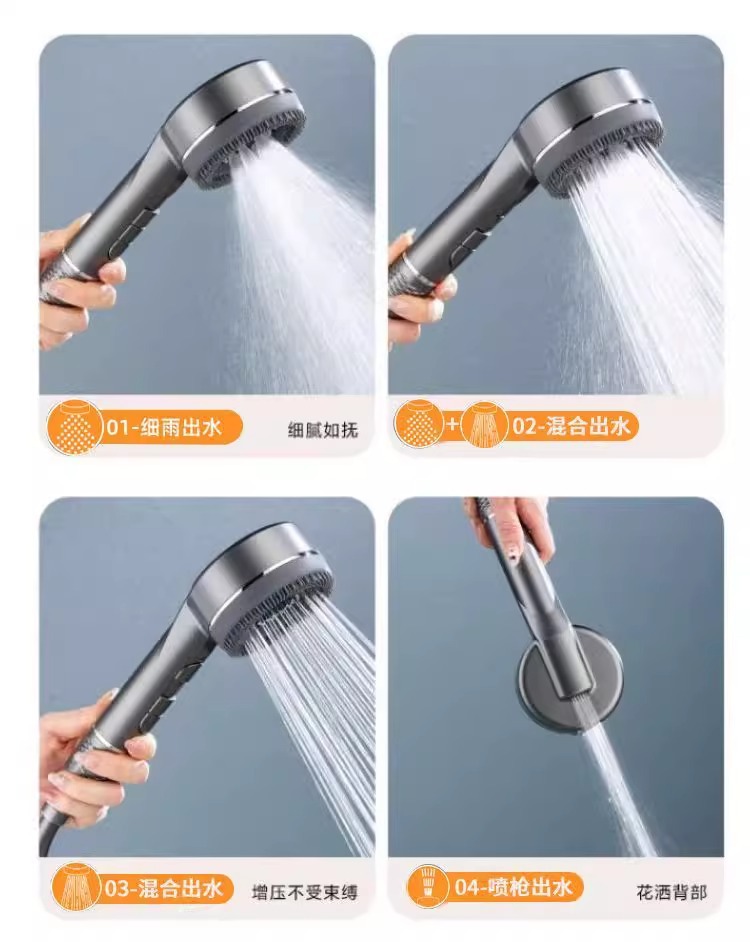 01-细雨出水
细腻如抚

+
02-混合出水

03-混合出水
增压不受束缚

04-喷枪出水
花洒背部