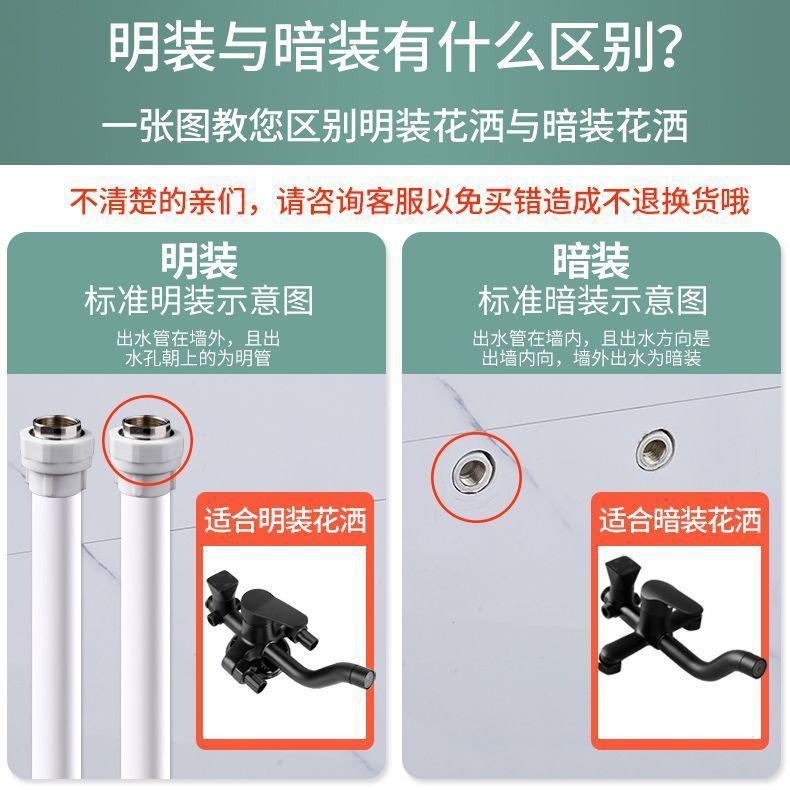 明装与暗装有什么区别?

一张图教您区别明装花洒与暗装花洒

不清楚的亲们，请咨询客服以免买错造成不退换货哦

明装
标准明装示意图
出水管在墙外，且出水孔朝上的为明管

适合明装花洒

暗装
标准暗装示意图
出水管在墙内，且出水方向是出墙内向，墙外出水为暗装

适合暗装花洒