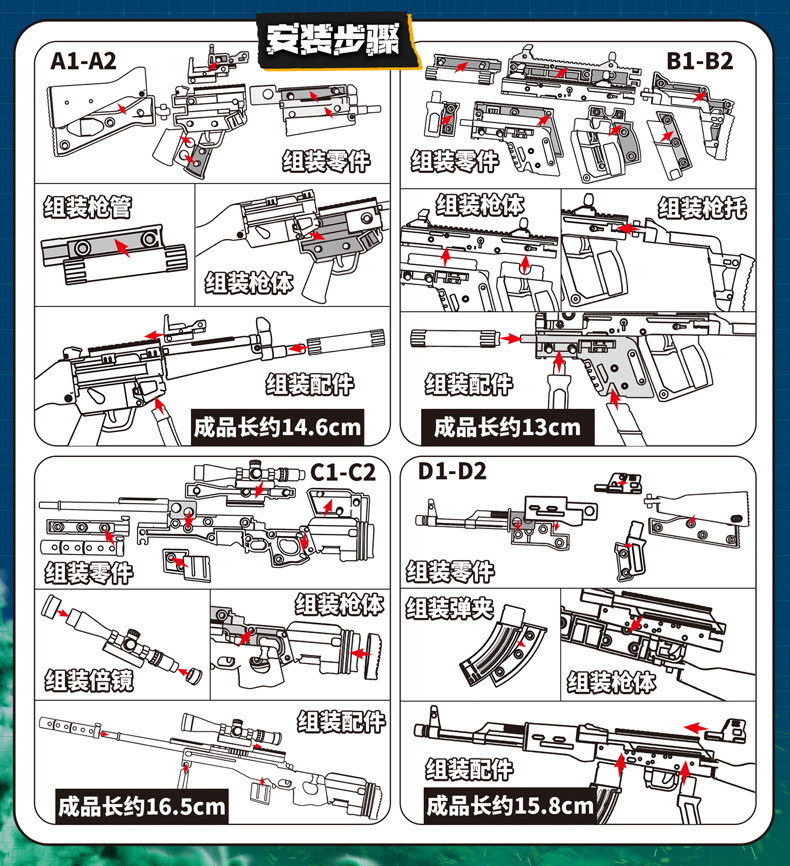 安装步骤

A1-A2

组装零件

组装枪管

组装枪体

组装配件

成品长约14.6cm

B1-B2

组装零件

组装枪体

组装枪托

组装配件

成品长约13cm

C1-C2

组装零件

组装倍镜

组装枪体

组装配件

成品长约16.5cm

D1-D2

组装零件

组装弹夹

组装枪体

组装配件

成品长约15.8cm