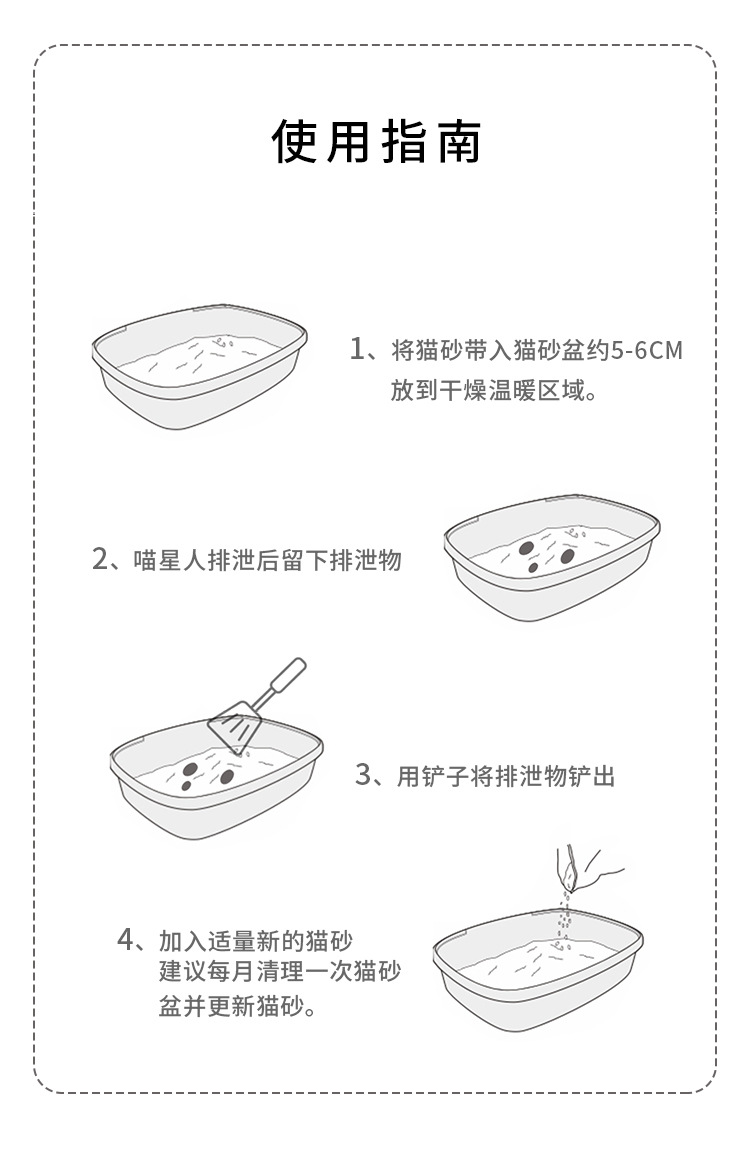 使用指南

1、将猫砂带入猫砂盆约5-6CM 放到干燥温暖区域。

2、喵星人排泄后留下排泄物

3、用铲子将排泄物铲出

4、加入适量新的猫砂 建议每月清理一次猫砂盆并更新猫砂。