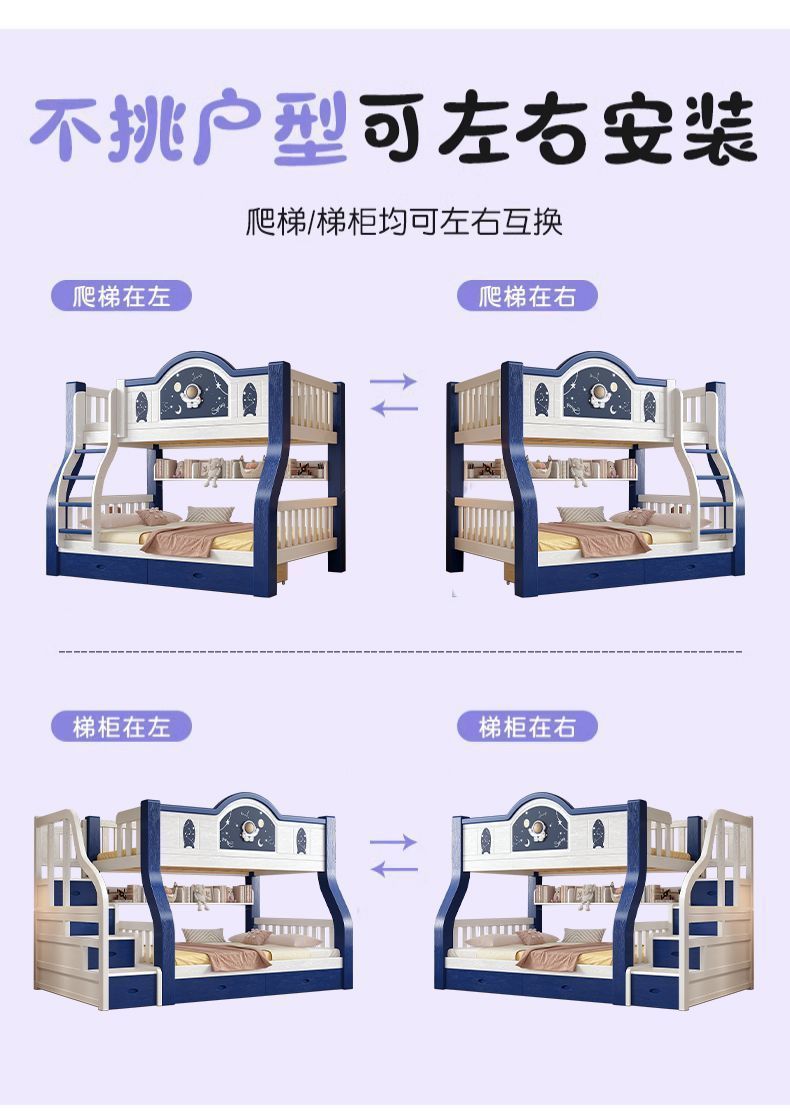 不挑户型可左右安装

爬梯/梯柜均可左右互换

爬梯在左

爬梯在右

梯柜在左

梯柜在右