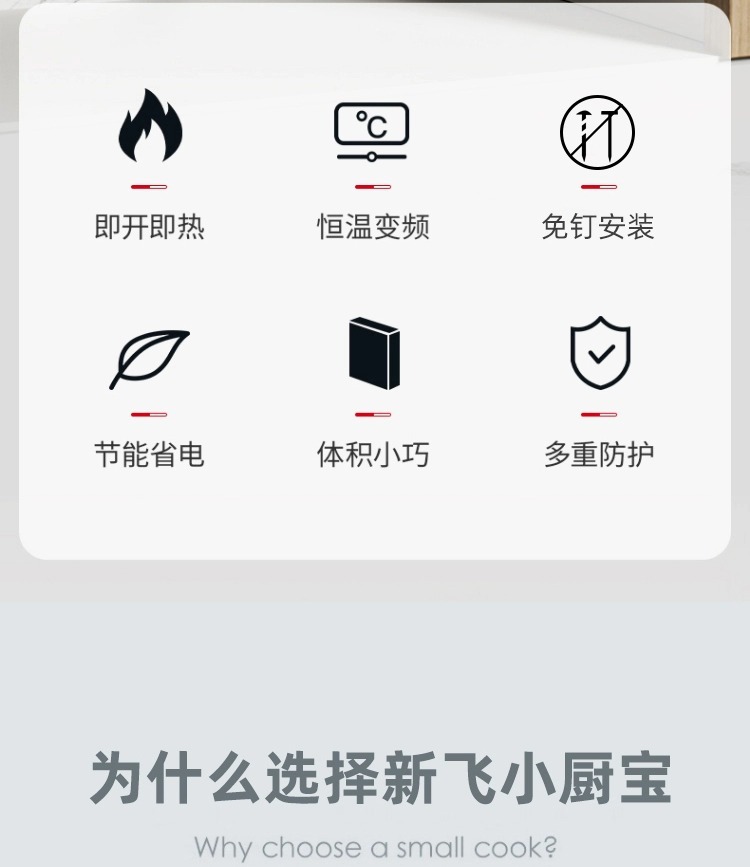 ℃

即开即热

恒温变频

免钉安装

节能省电

体积小巧

多重防护

为什么选择新飞小厨宝

Why choose a small cook?