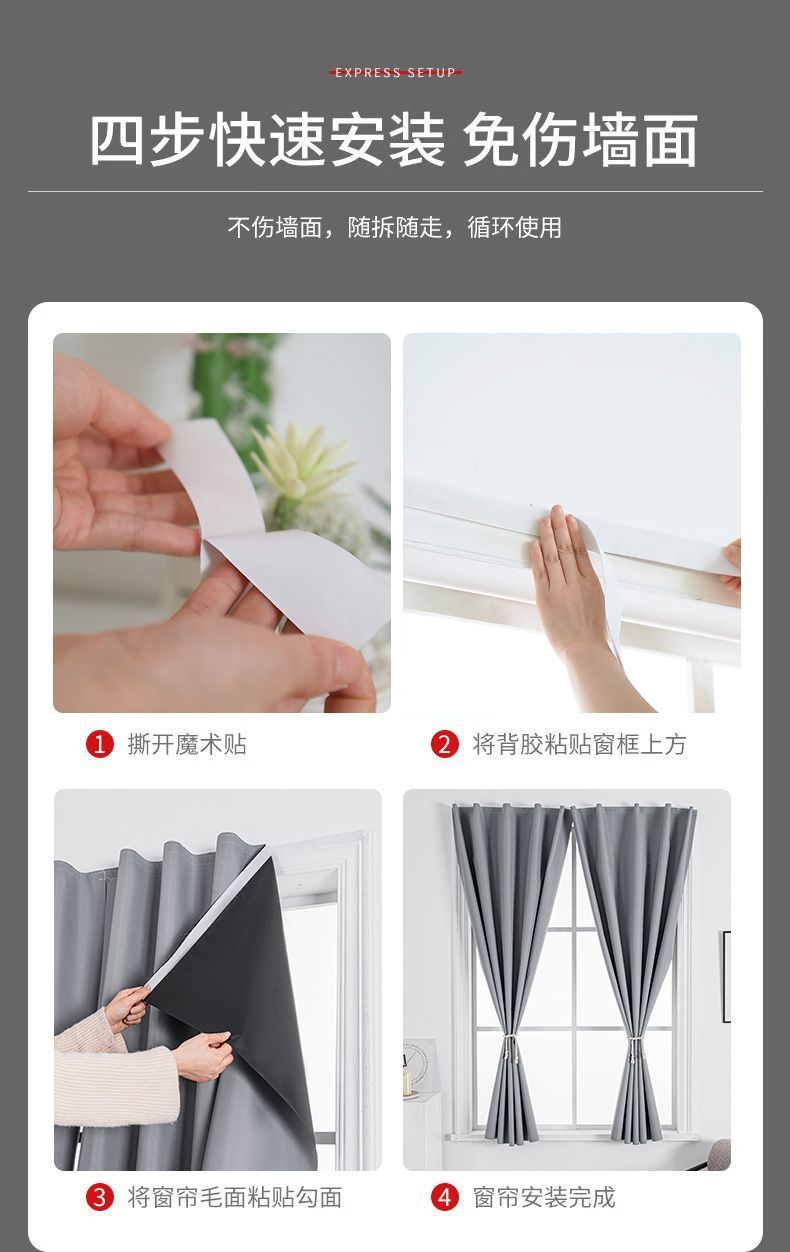 EXPRESS SETUP

四步快速安装 免伤墙面

不伤墙面，随拆随走，循环使用

1 撕开魔术贴

2 将背胶粘贴窗框上方

3 将窗帘毛面粘贴勾面

4 窗帘安装完成