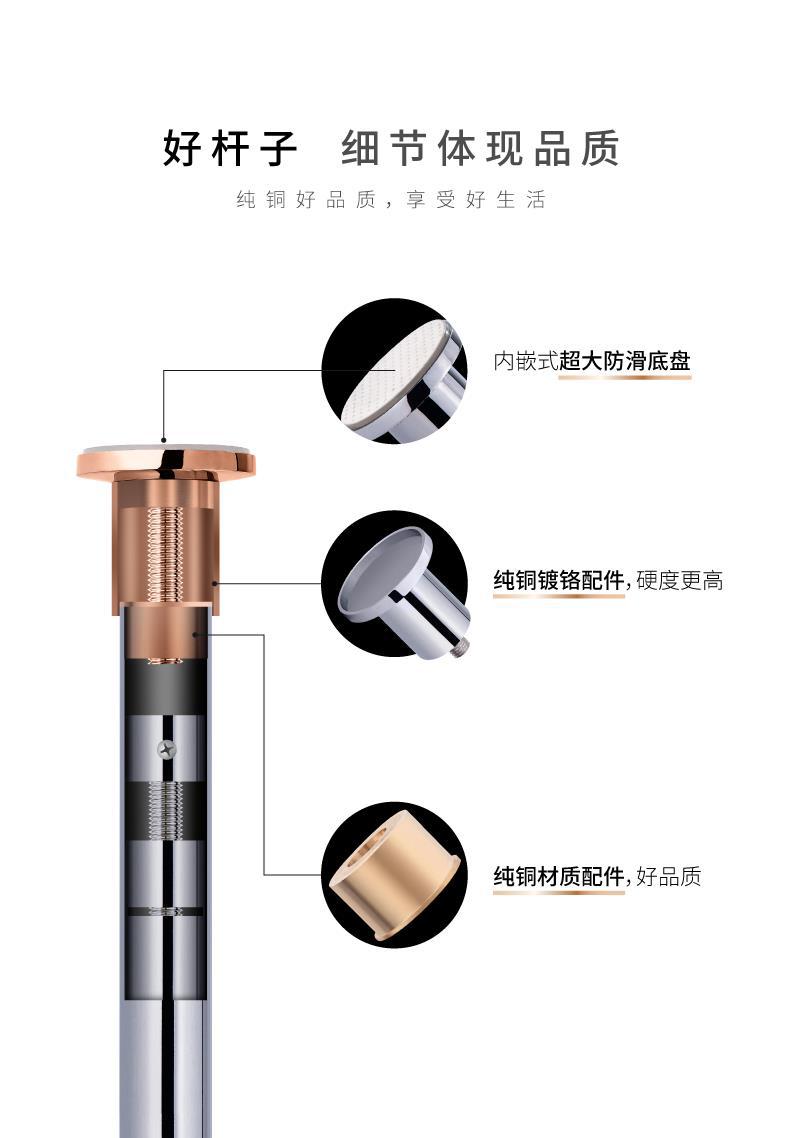 好杆子 细节体现品质

纯铜好品质，享受好生活

内嵌式超大防滑底盘

纯铜镀铬配件，硬度更高

纯铜材质配件，好品质