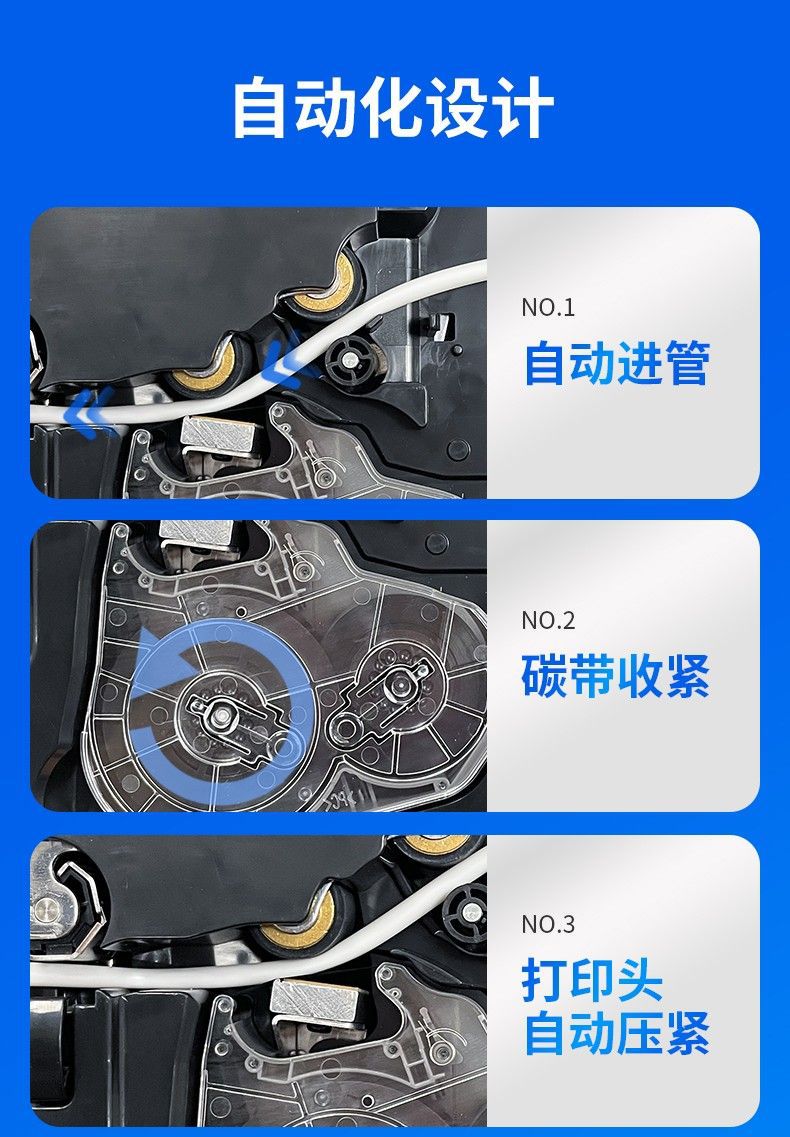 自动化设计

NO.1
自动进管

NO.2
碳带收紧

NO.3
打印头
自动压紧