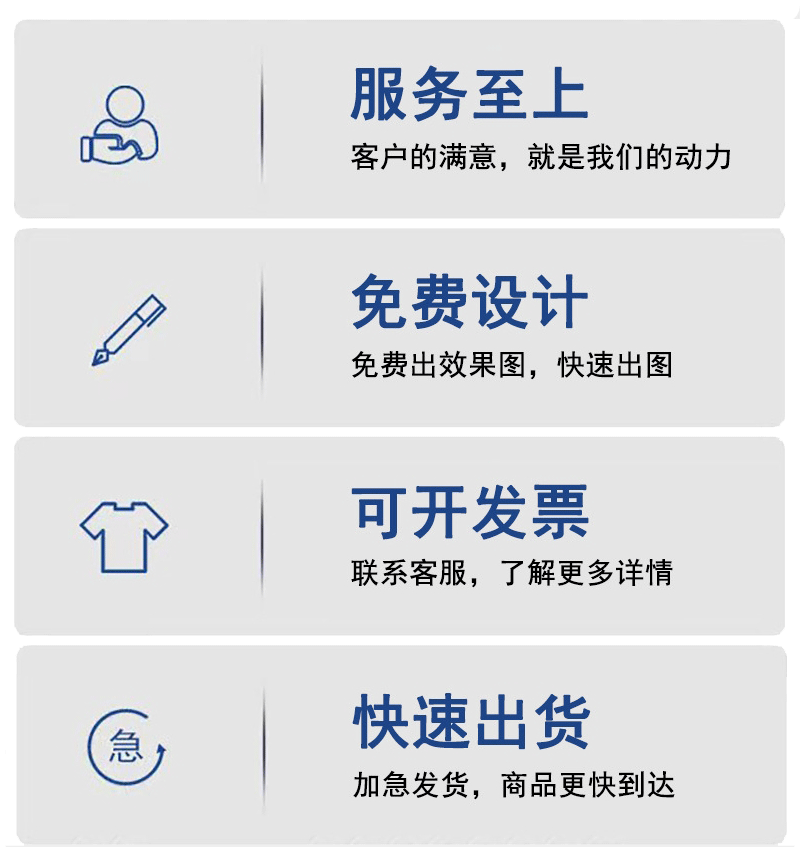 服务至上
客户的满意，就是我们的动力

免费设计
免费出效果图，快速出图

可开发票
联系客服，了解更多详情

急

快速出货
加急发货，商品更快到达