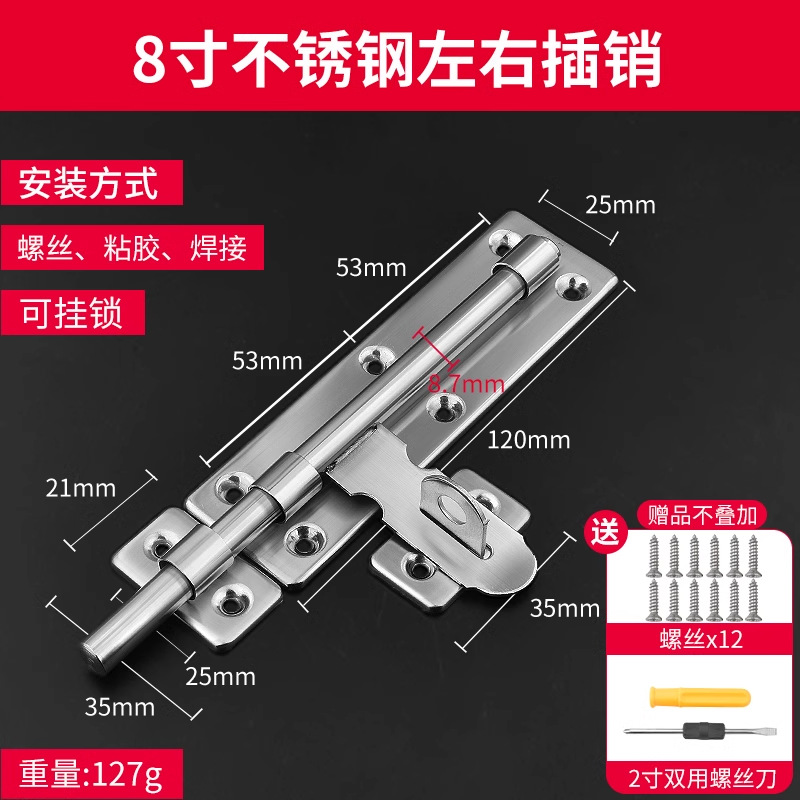 8寸不锈钢左右插销

安装方式

螺丝、粘胶、焊接

可挂锁

25mm

53mm

53mm

8.7mm

120mm

21mm

35mm

25mm

35mm

重量:127g

送

赠品不叠加

螺丝x12

2寸双用螺丝刀