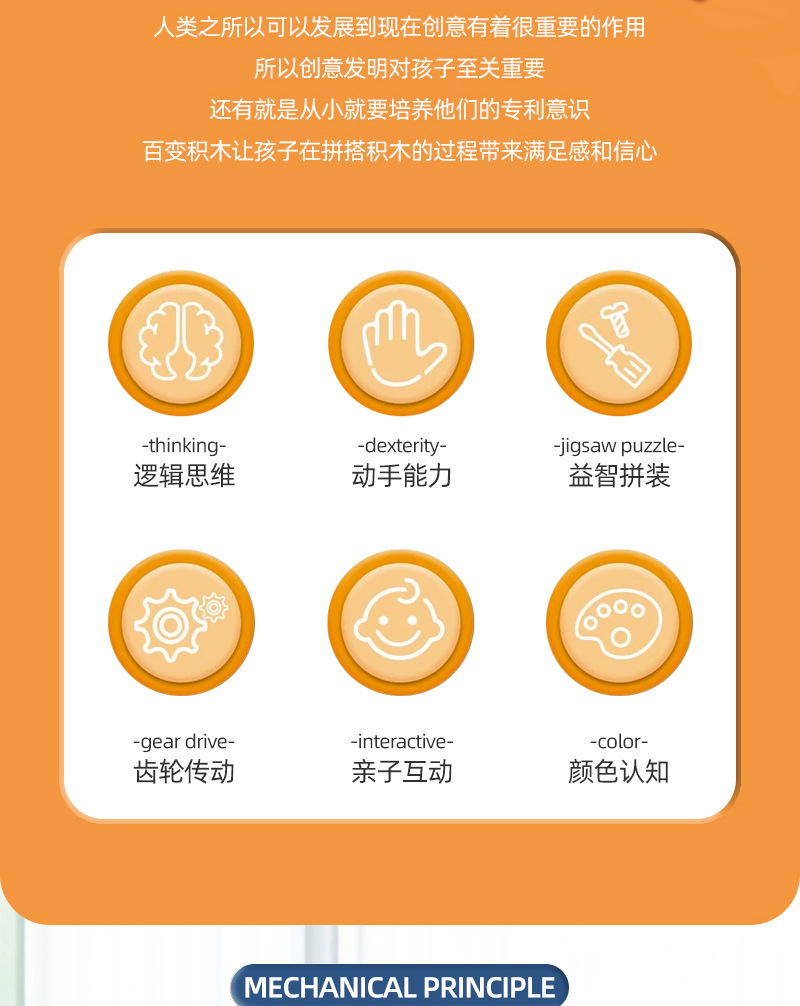 人类之所以可以发展到现在创意有着很重要的作用

所以创意发明对孩子至关重要

还有就是从小就要培养他们的专利意识

百变积木让孩子在拼搭积木的过程带来满足感和信心

-thinking-
逻辑思维

-dexterity-
动手能力

-jigsaw puzzle-
益智拼装

-gear drive-
齿轮传动

-interactive-
亲子互动

-color-
颜色认知

MECHANICAL PRINCIPLE