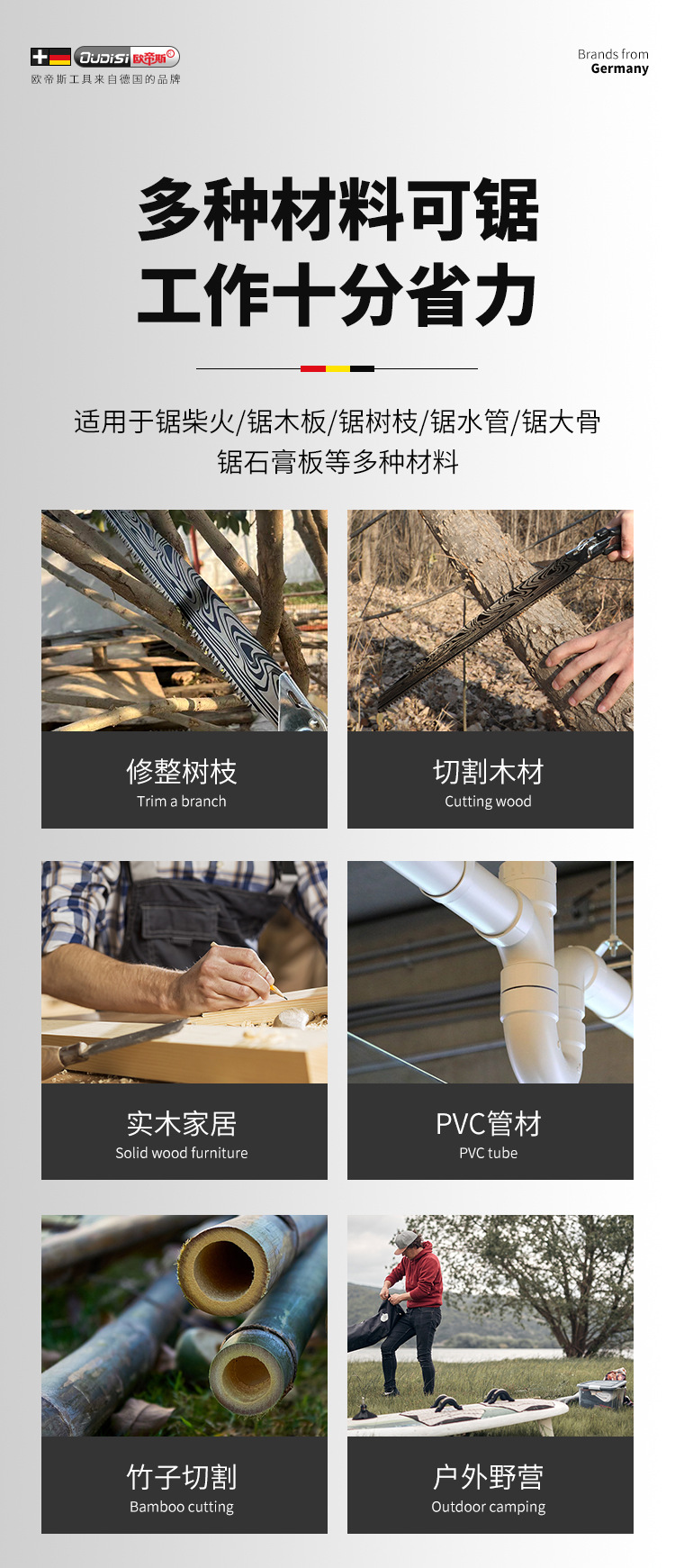 OUDISI 欧帝斯
欧帝斯工具来自德国的品牌

Brands from
Germany

多种材料可锯
工作十分省力

适用于锯柴火/锯木板/锯树枝/锯水管/锯大骨
锯石膏板等多种材料

修整树枝
Trim a branch

切割木材
Cutting wood

实木家居
Solid wood furniture

PVC管材
PVC tube

竹子切割
Bamboo cutting

户外野营
Outdoor camping