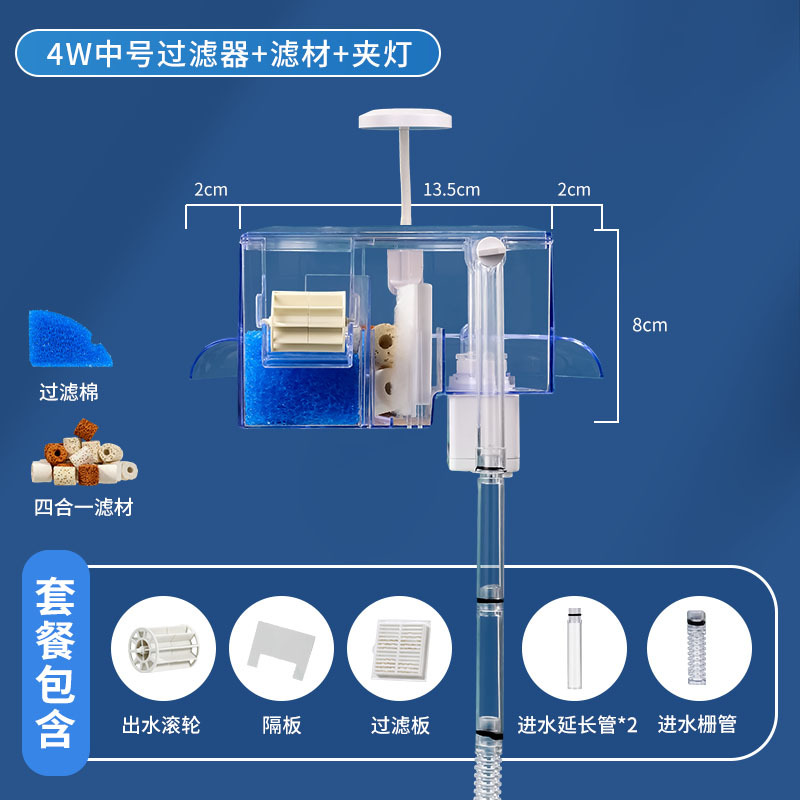 4W中号过滤器+滤材+夹灯

2cm 13.5cm 2cm

8cm

过滤棉

四合一滤材

套餐包含

出水滚轮

隔板

过滤板

进水延长管*2

进水栅管